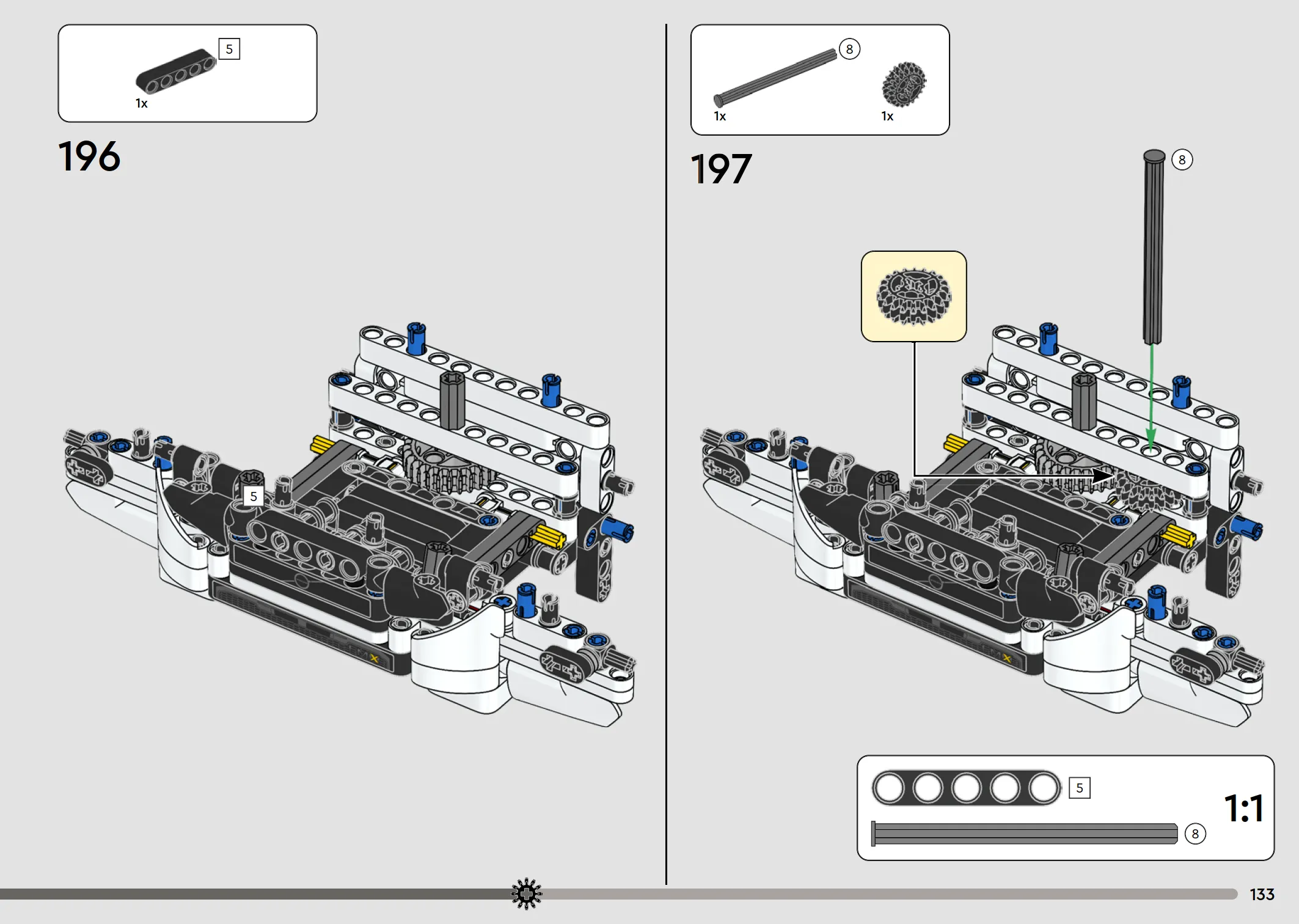 5
1x

196

5

8
1x
1x

197

8

5
8
1:1

133