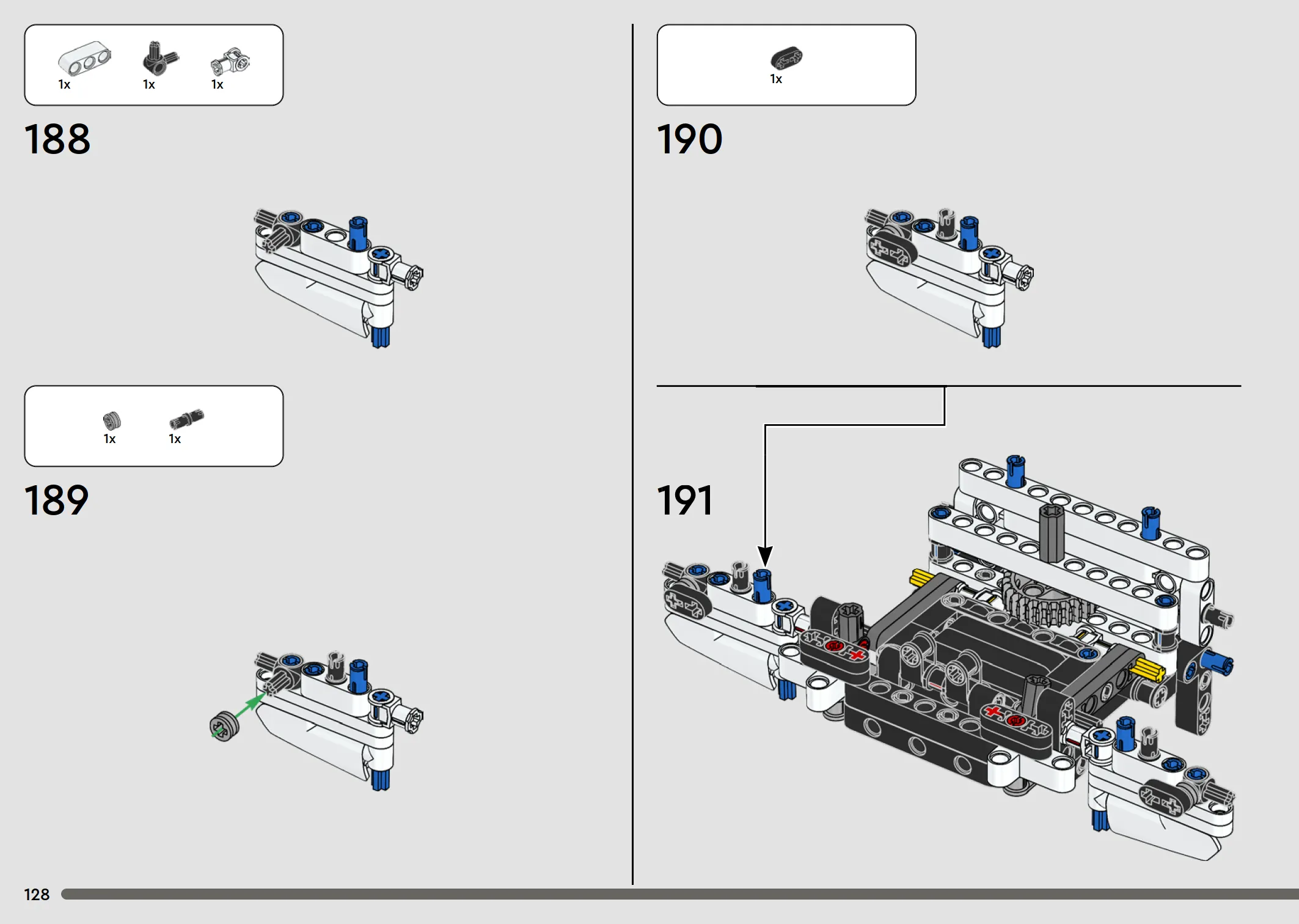 1x 1x 1x

188

1x 1x

189

1x

190

191

128