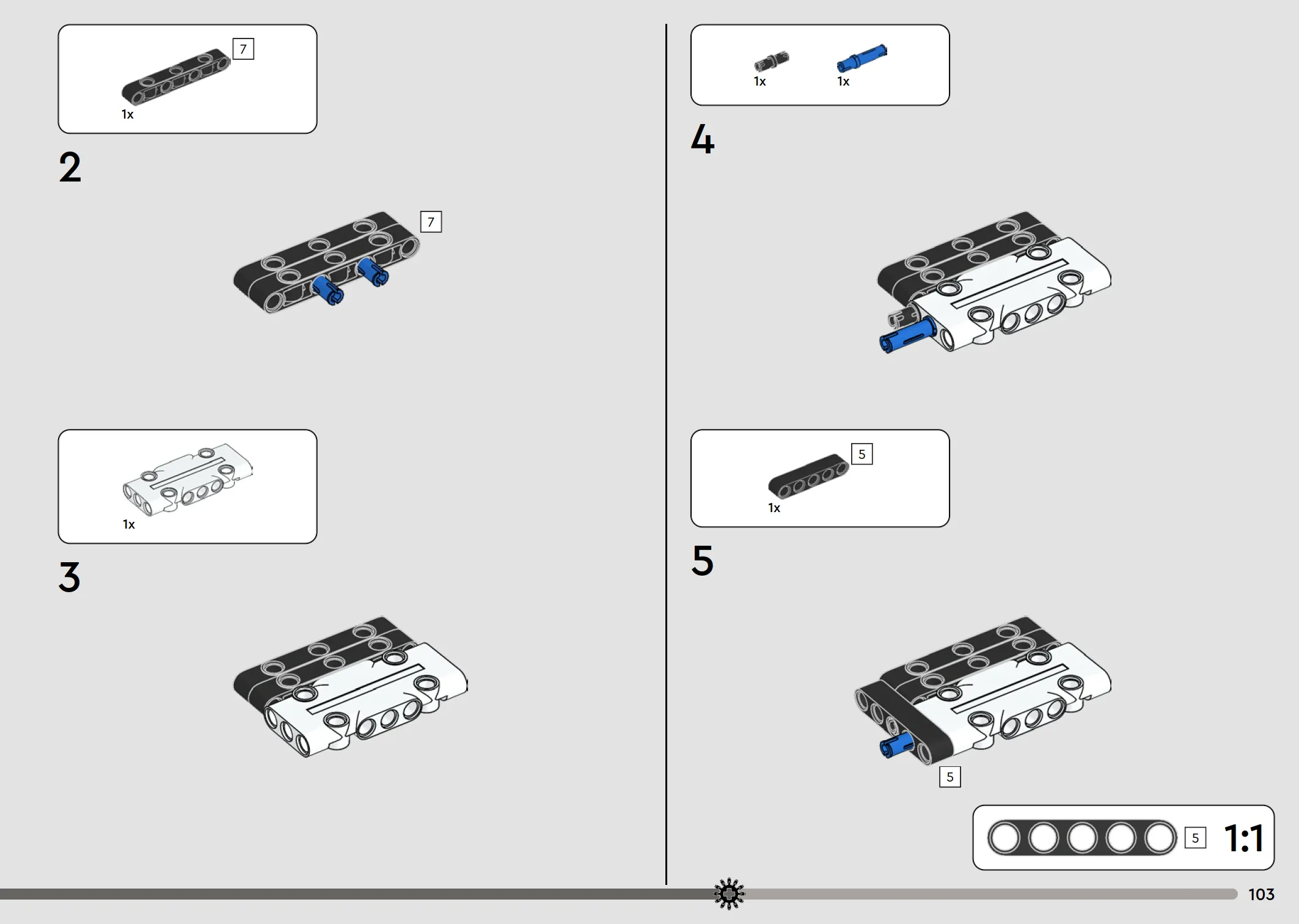 7

1x

2

7

1x

3

1x 1x

4

5

1x

5

5

5 1:1

103