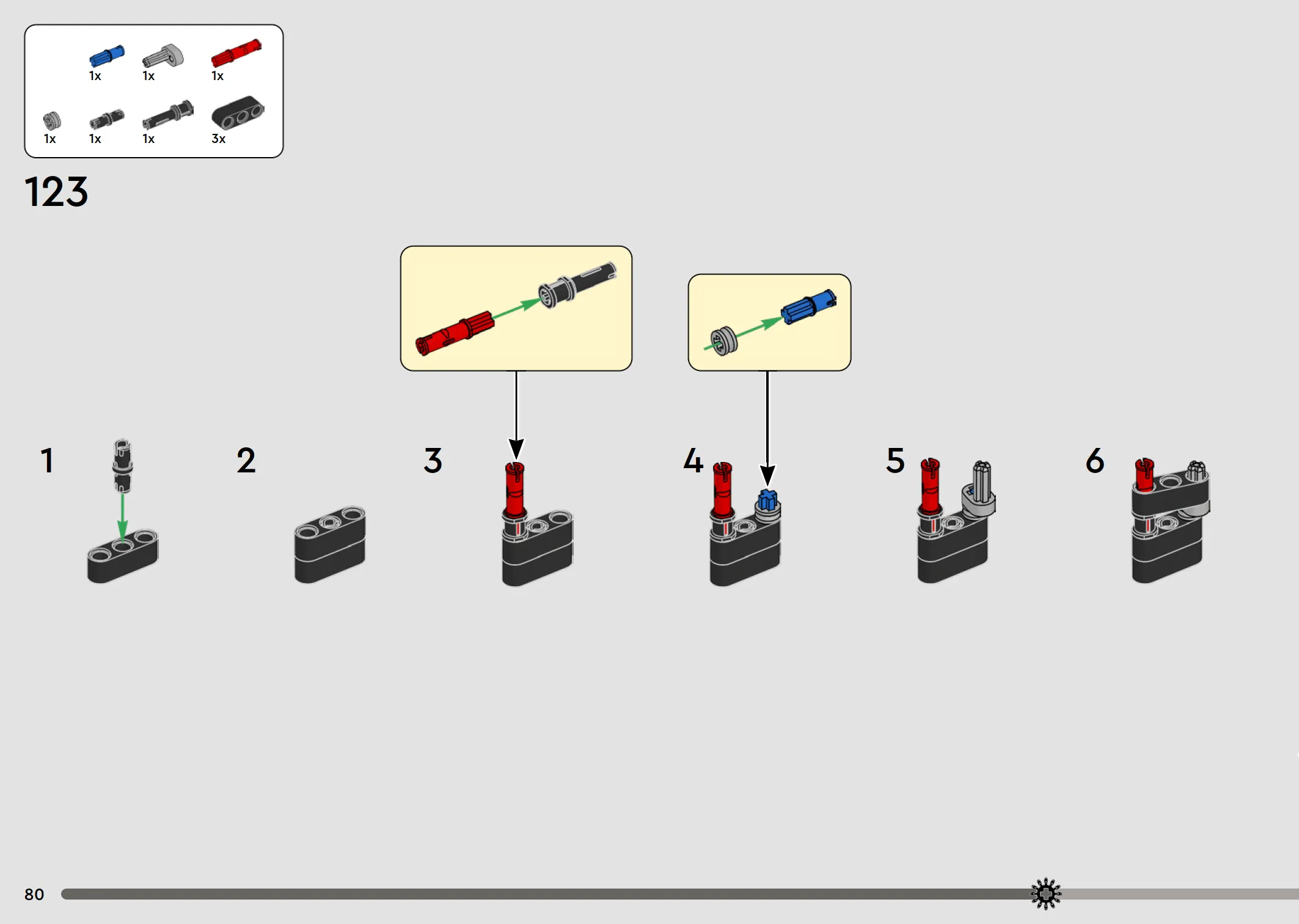 1x 1x 1x

1x 1x 1x 3x

123

1

2

3

4

5

6

80