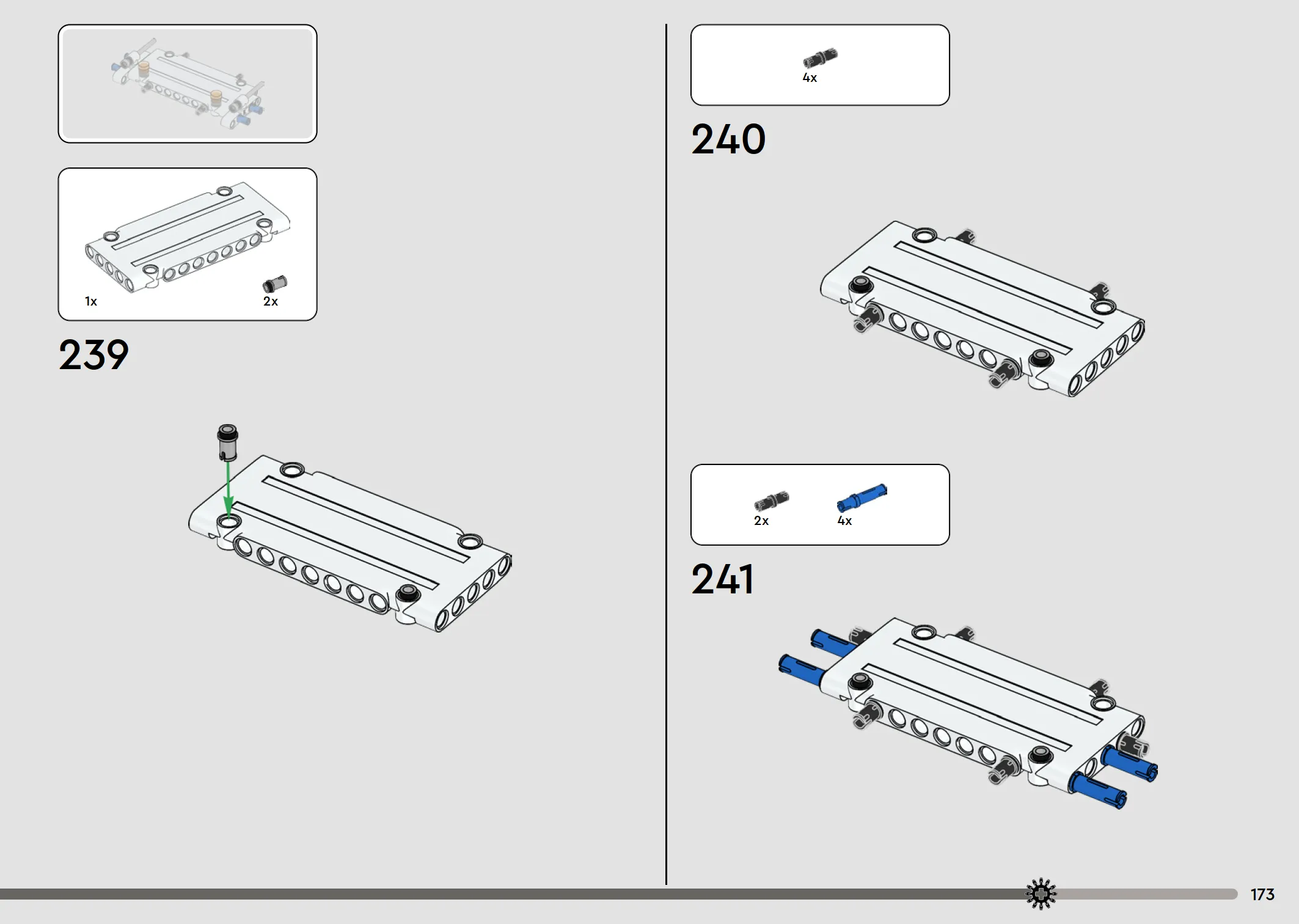 1x

2x

239

4x

240

2x

4x

241

173