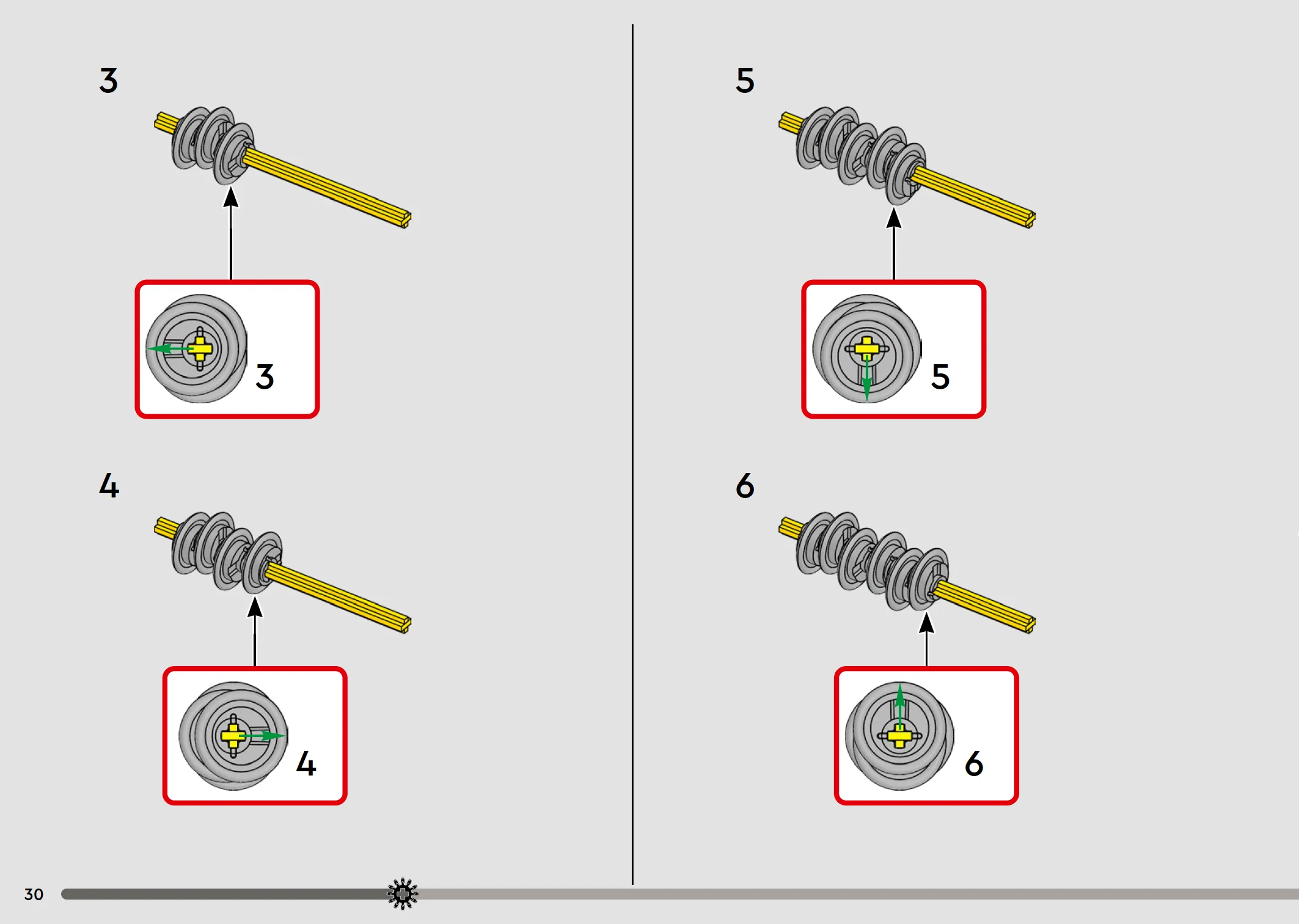 3

3

4

4

5

5

6

6

30