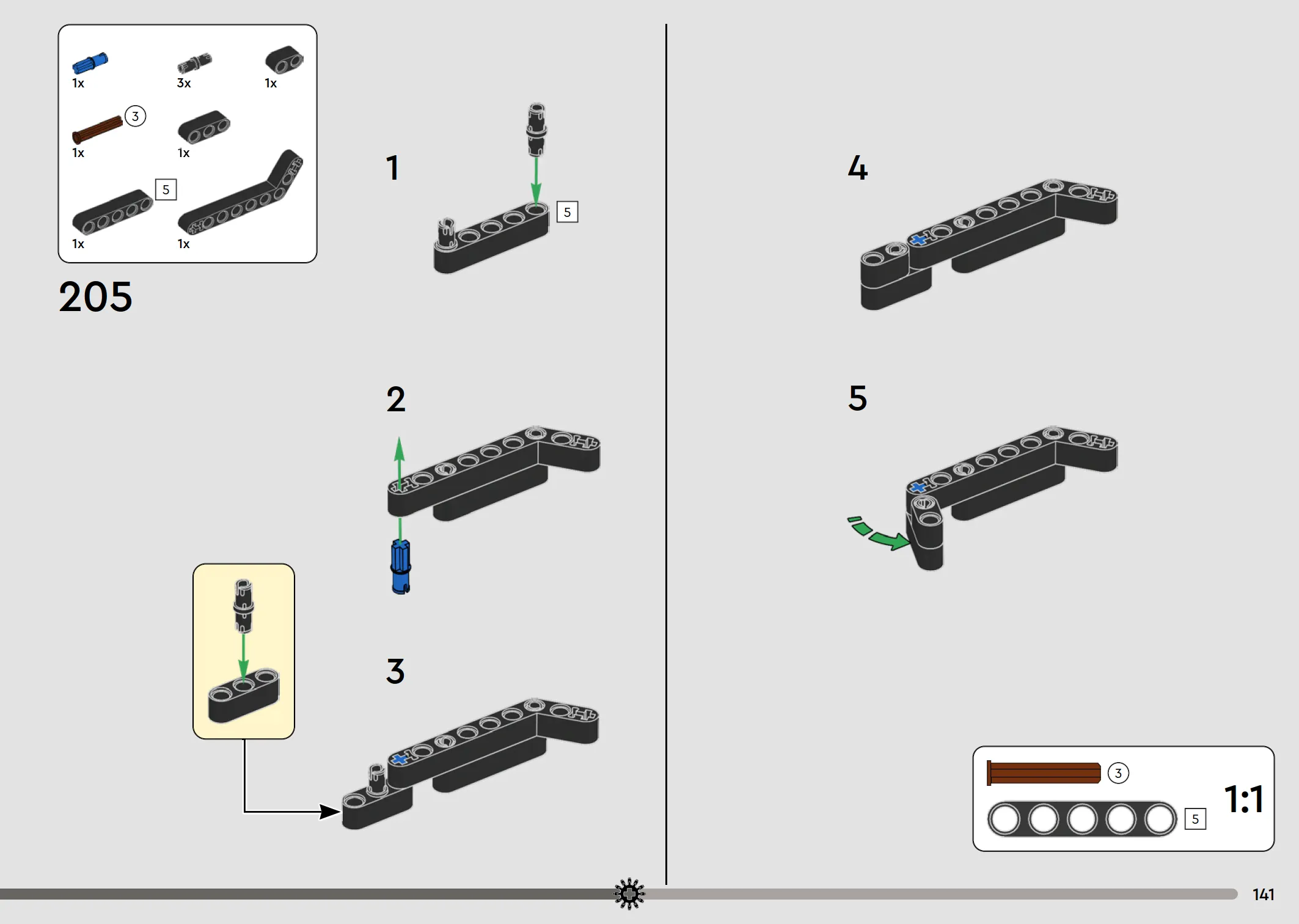 1x 3x 1x

3
1x 1x

5
1x 1x

205

1

5

2

3

4

5

3

5

1:1

141