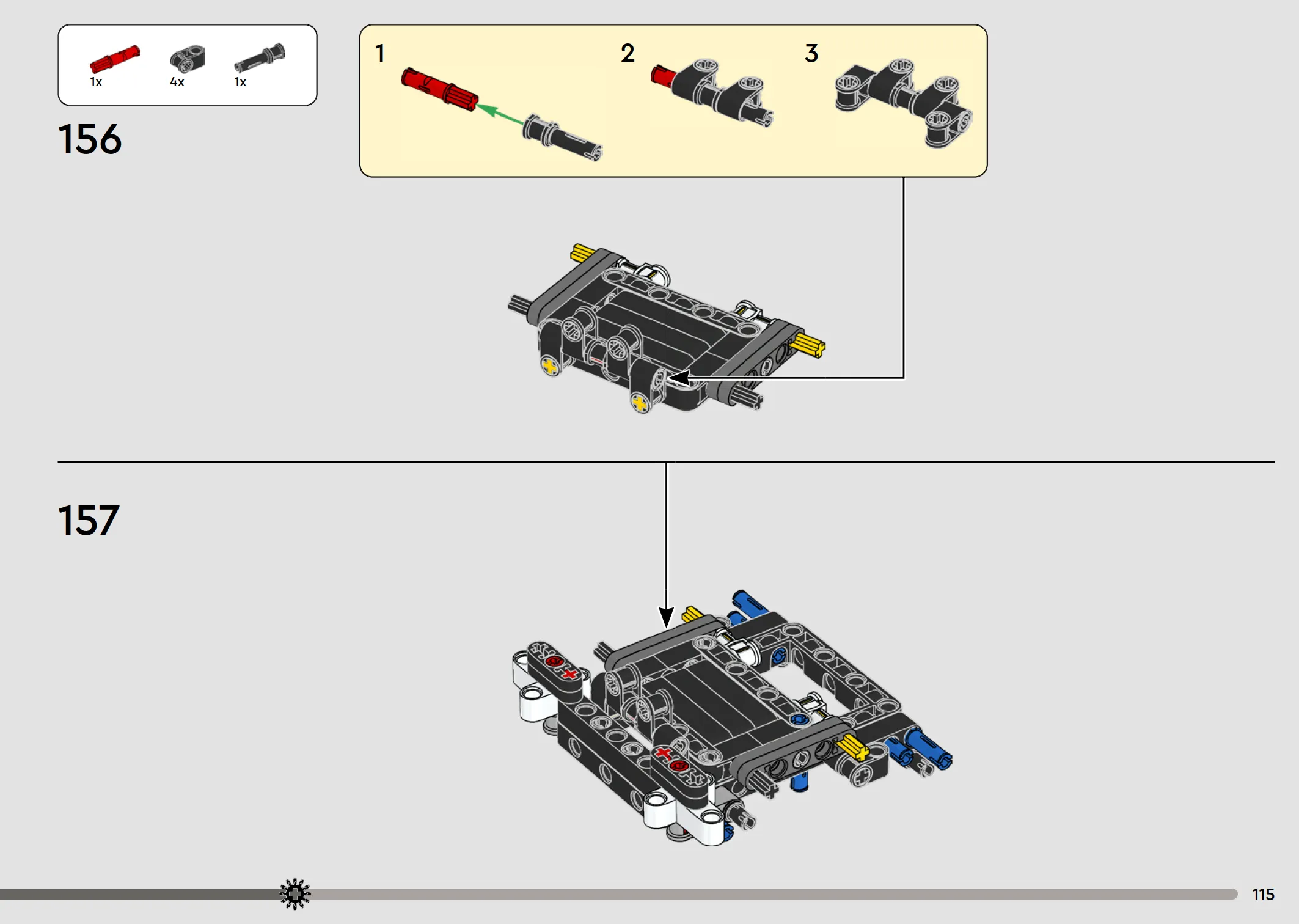 1x 4x 1x

156

1

2

3

157

115