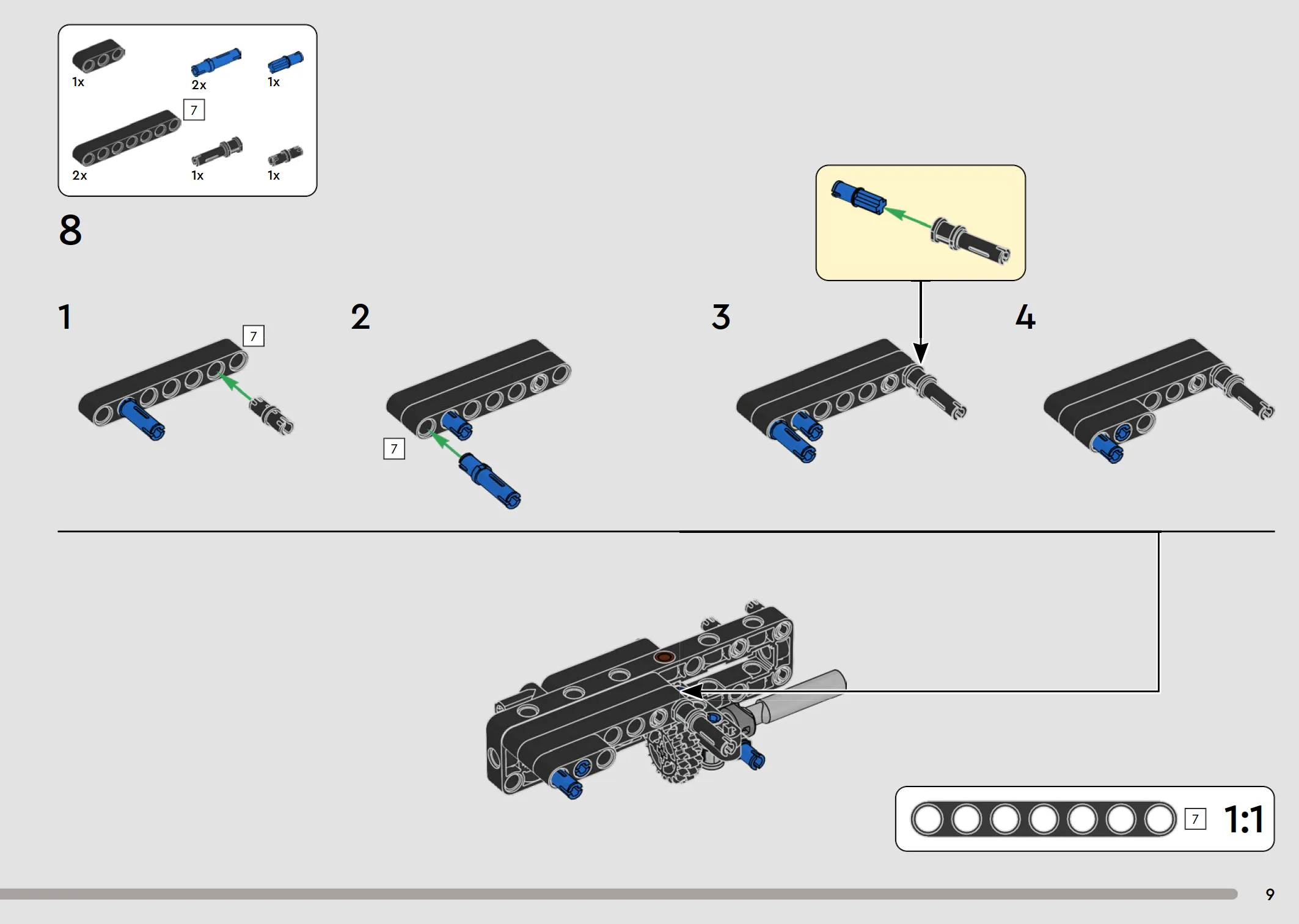 1x
2x
1x
7
2x
1x
1x

8

1
7

2
7

3

4

7 1:1

9