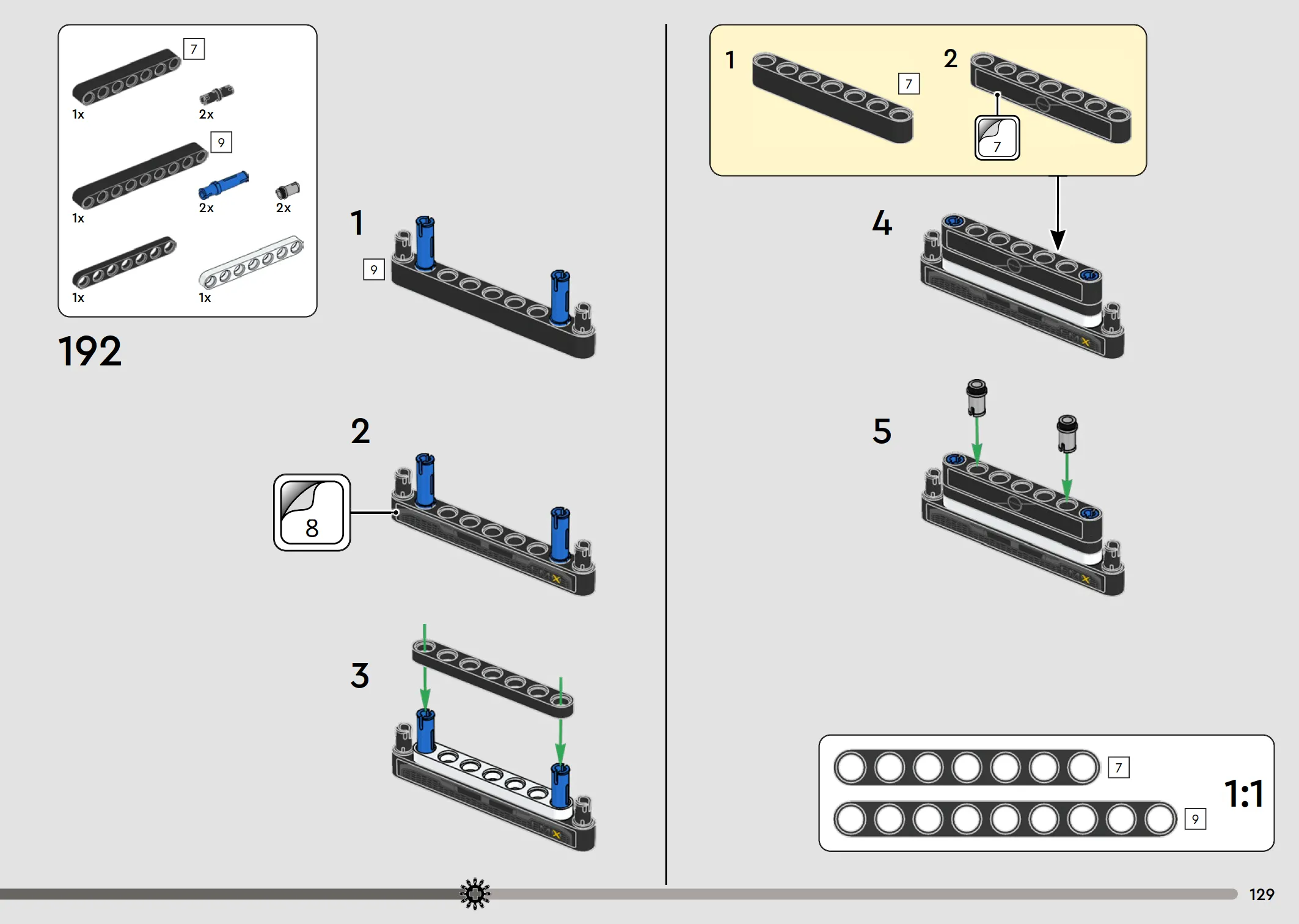 7
1x
2x
9
1x
2x
2x
1x
1x

192

1
9

2
8

3

1
7
2
7

4

5

7
9
1:1

129