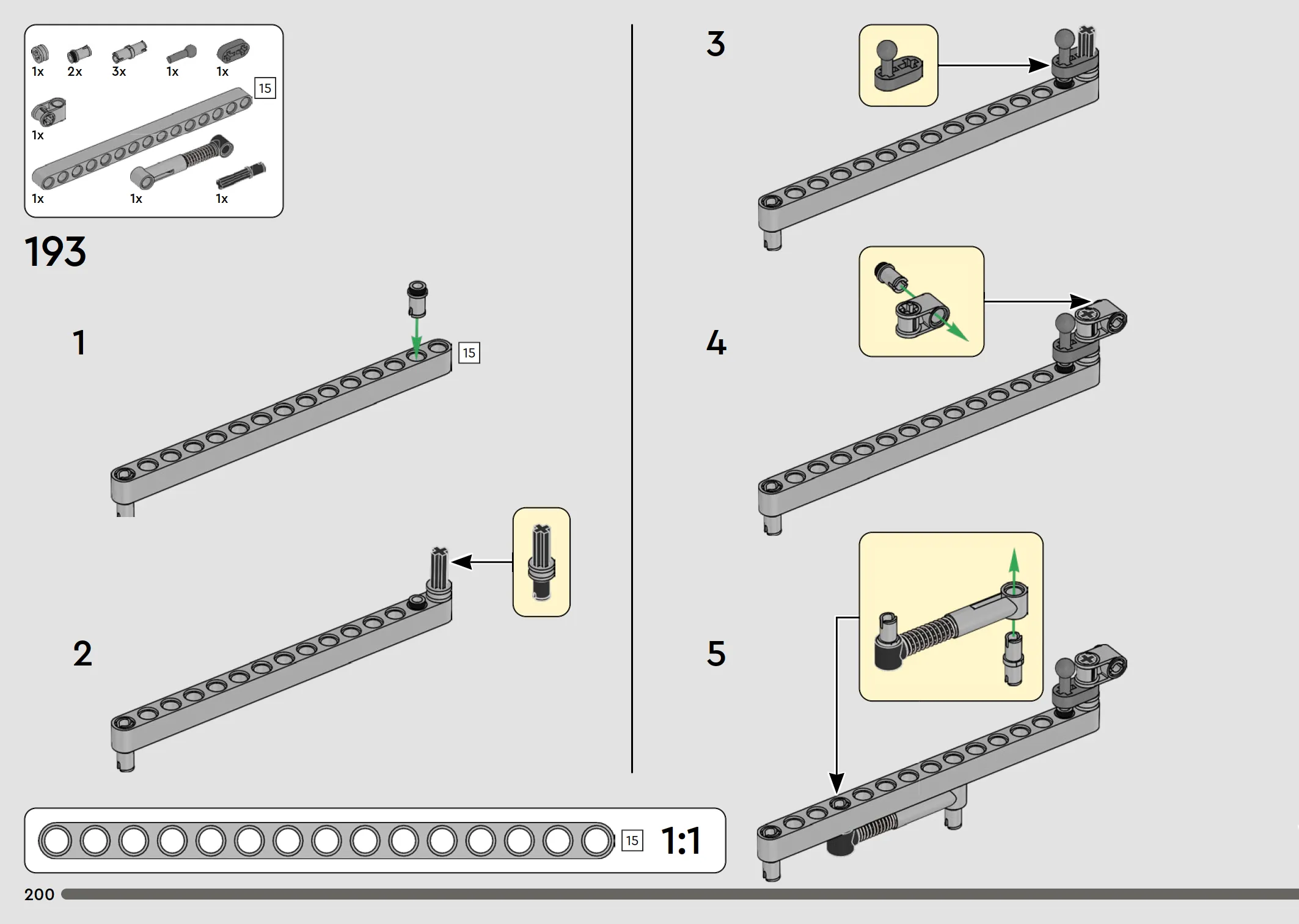 1x 2x 3x 1x 1x

15

1x

1x 1x 1x

193

1

15

2

3

4

5

15 1:1

200