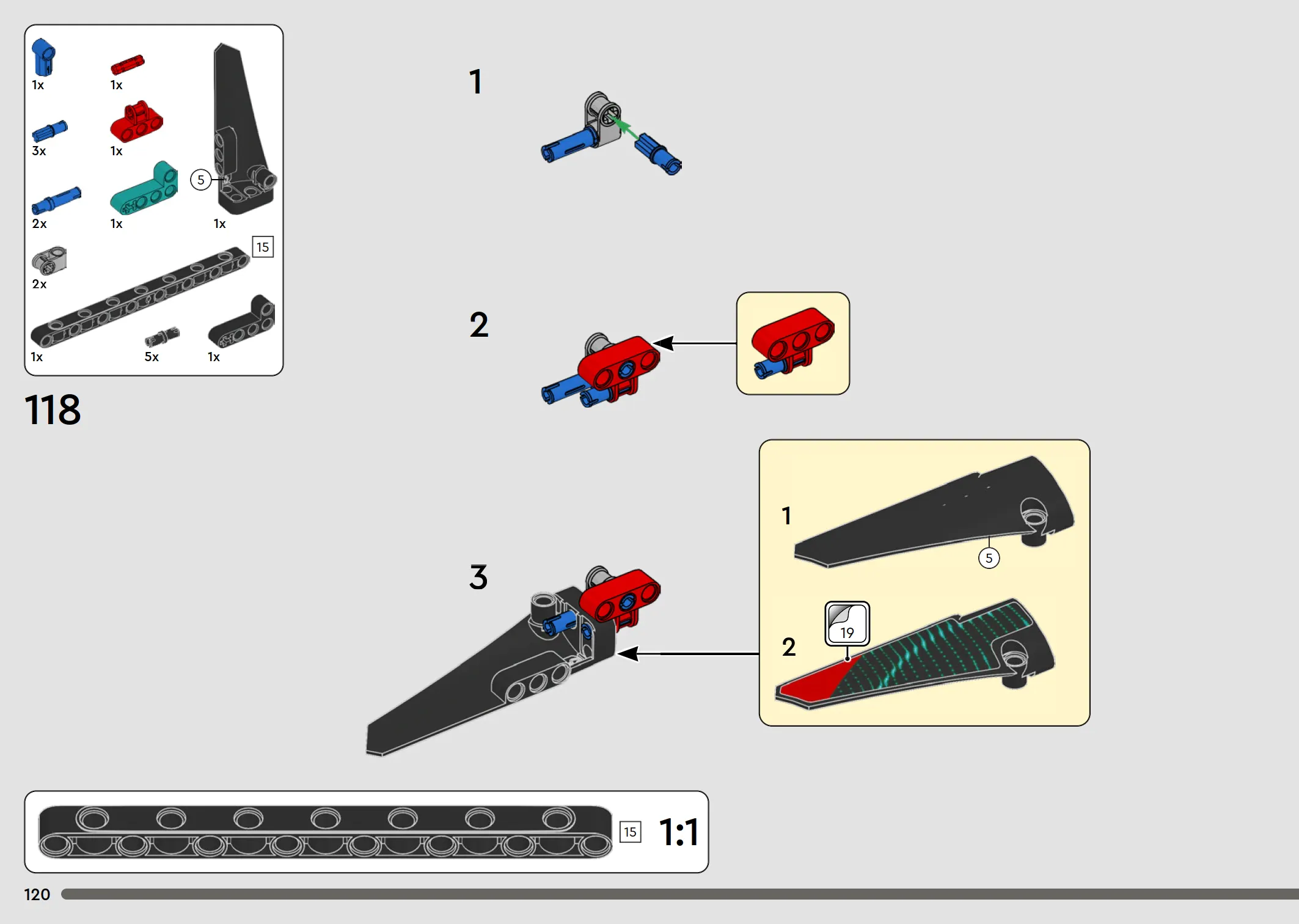 1x
1x
3x
1x
5
2x
1x
1x
15
2x
1x
5x
1x

118

1

2

3

1
5
19
2

15
1:1

120