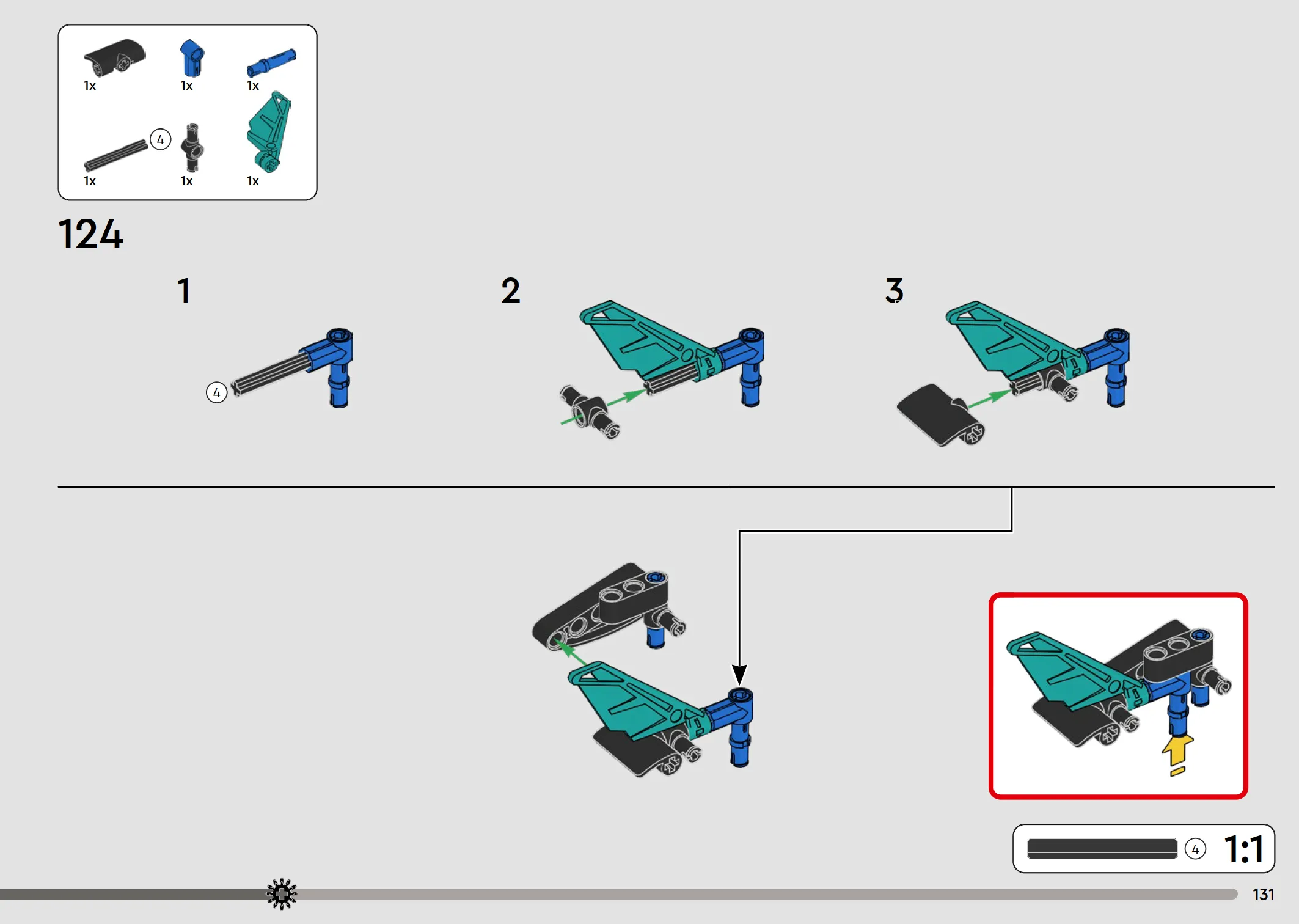 1x
1x
1x
4
1x
1x
1x

124

1

4

2

3

4
1:1

131