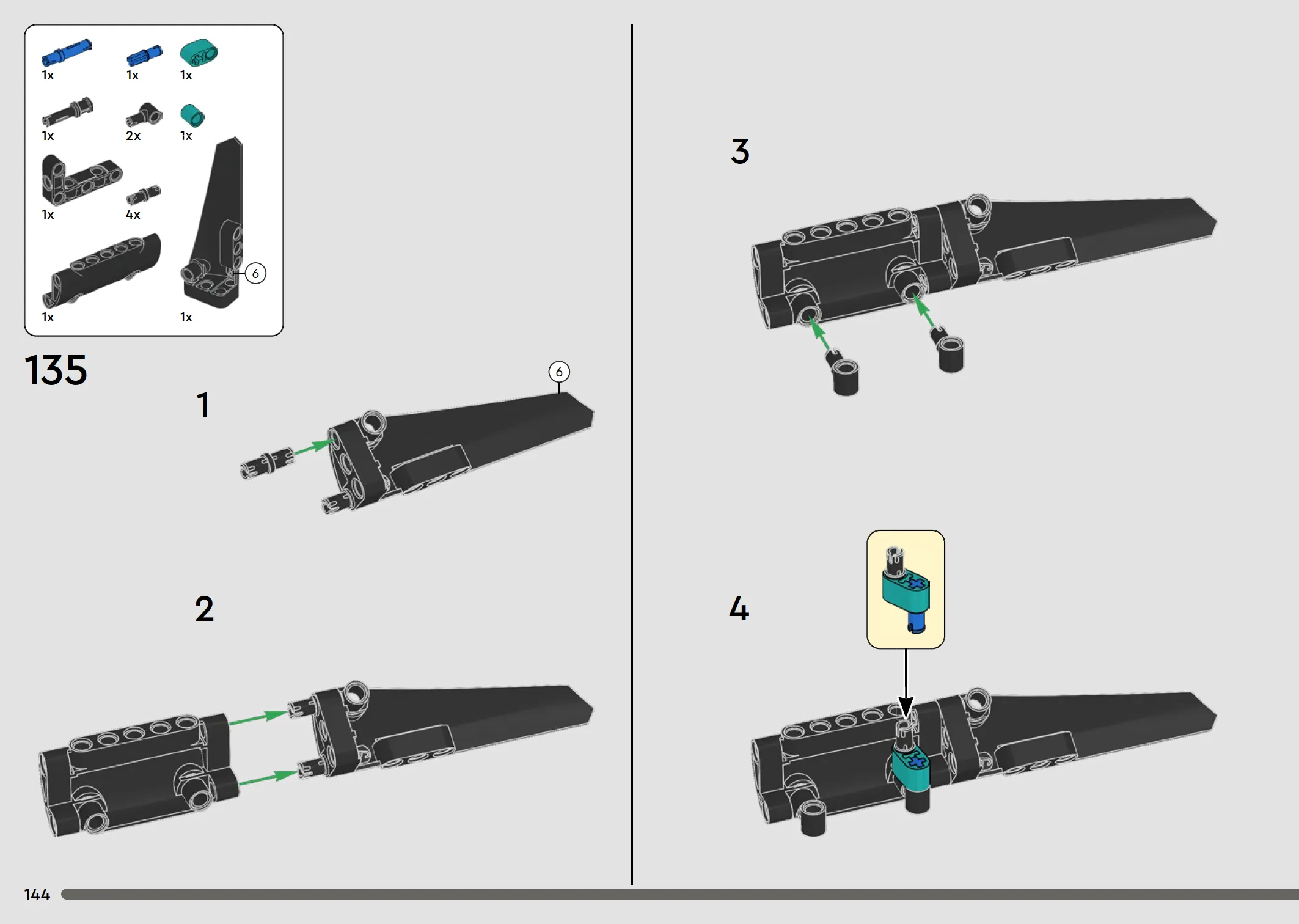 1x 1x 1x
1x 2x 1x
1x 4x
6
1x 1x

135

1

6

2

3

4

144