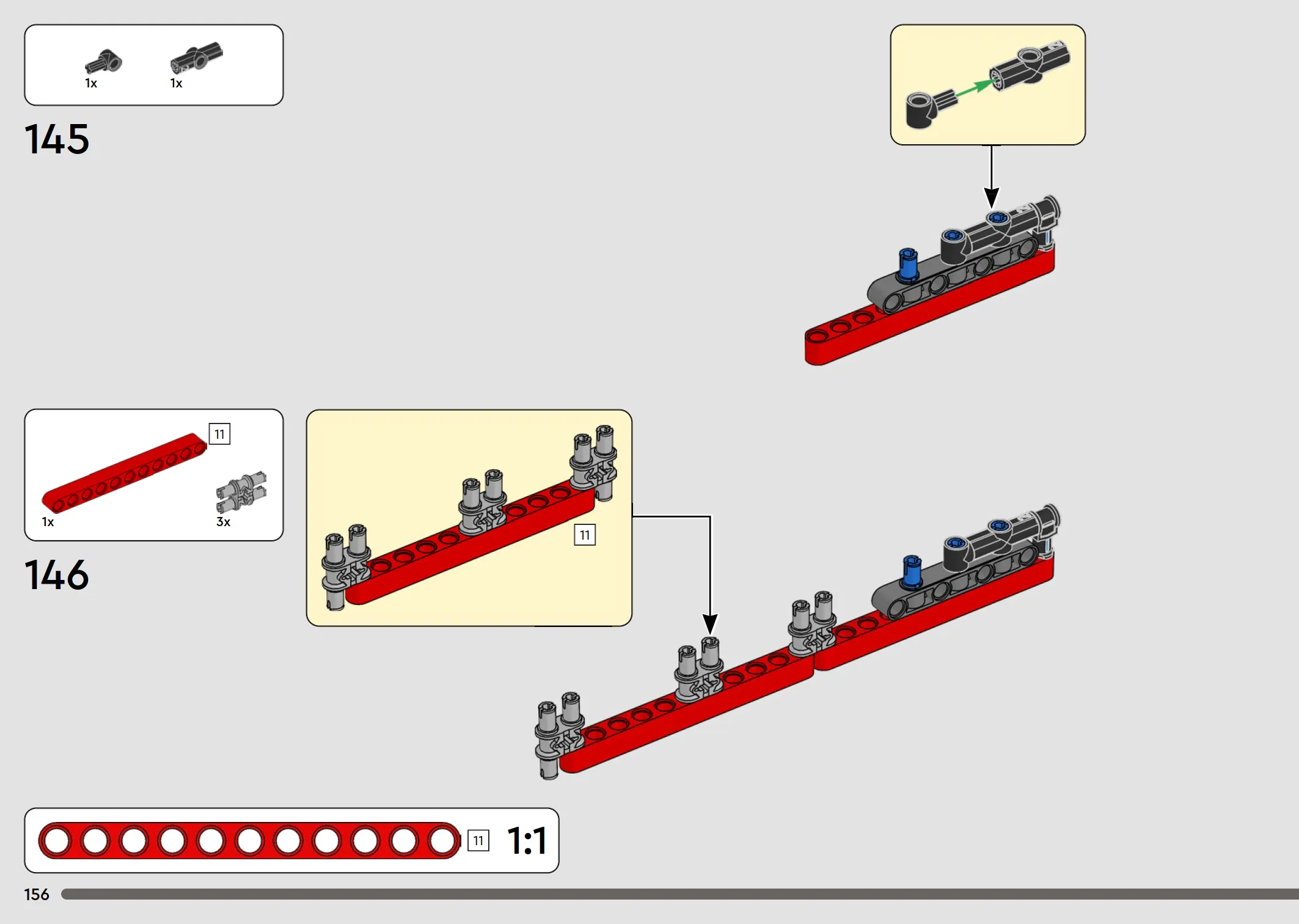 1x 1x

145

11

1x 3x

146

11

11

1:1

156