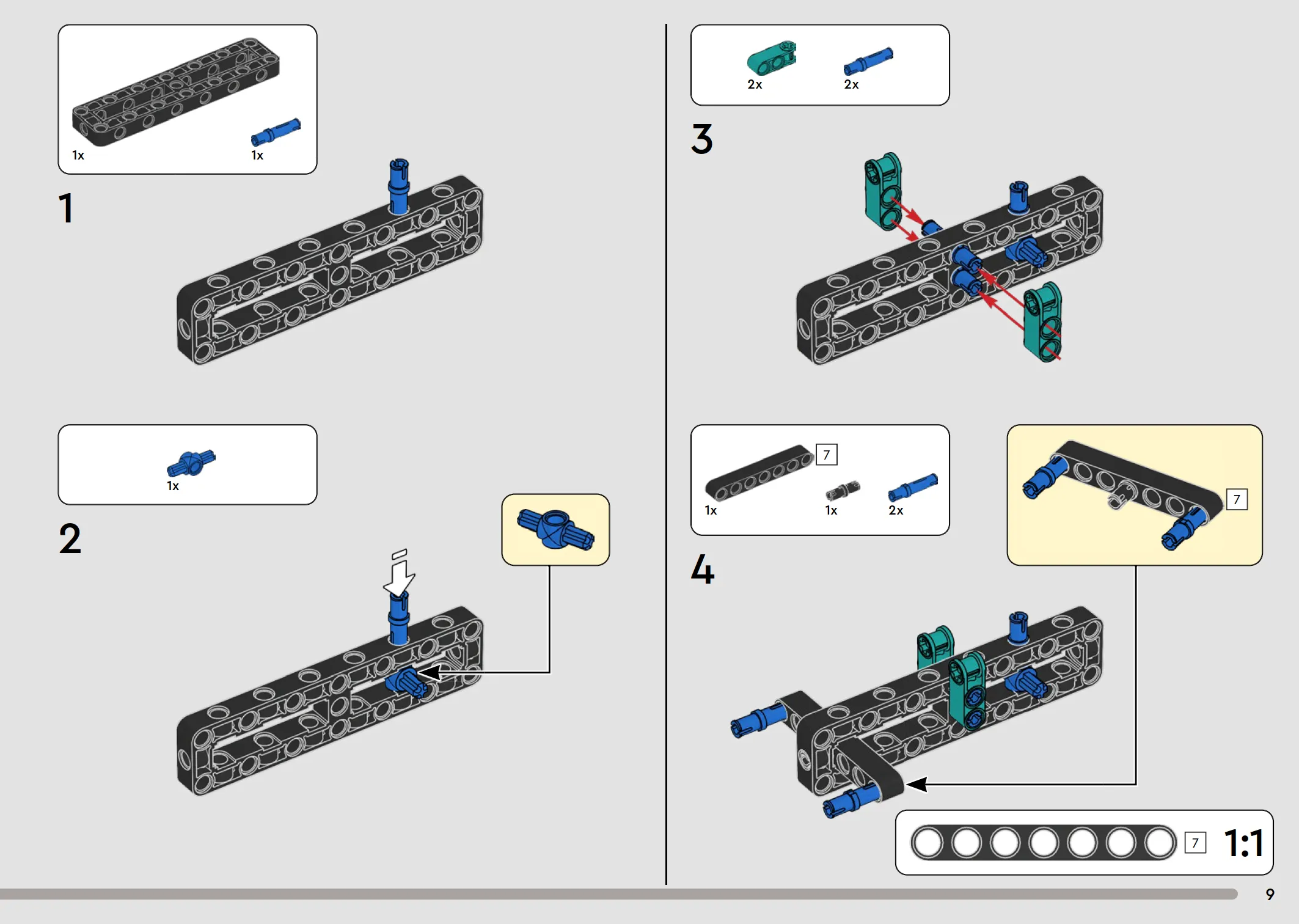 1x
1x

1

1x

2

2x
2x

3

7
1x
1x
2x

7

4

7
1:1

9