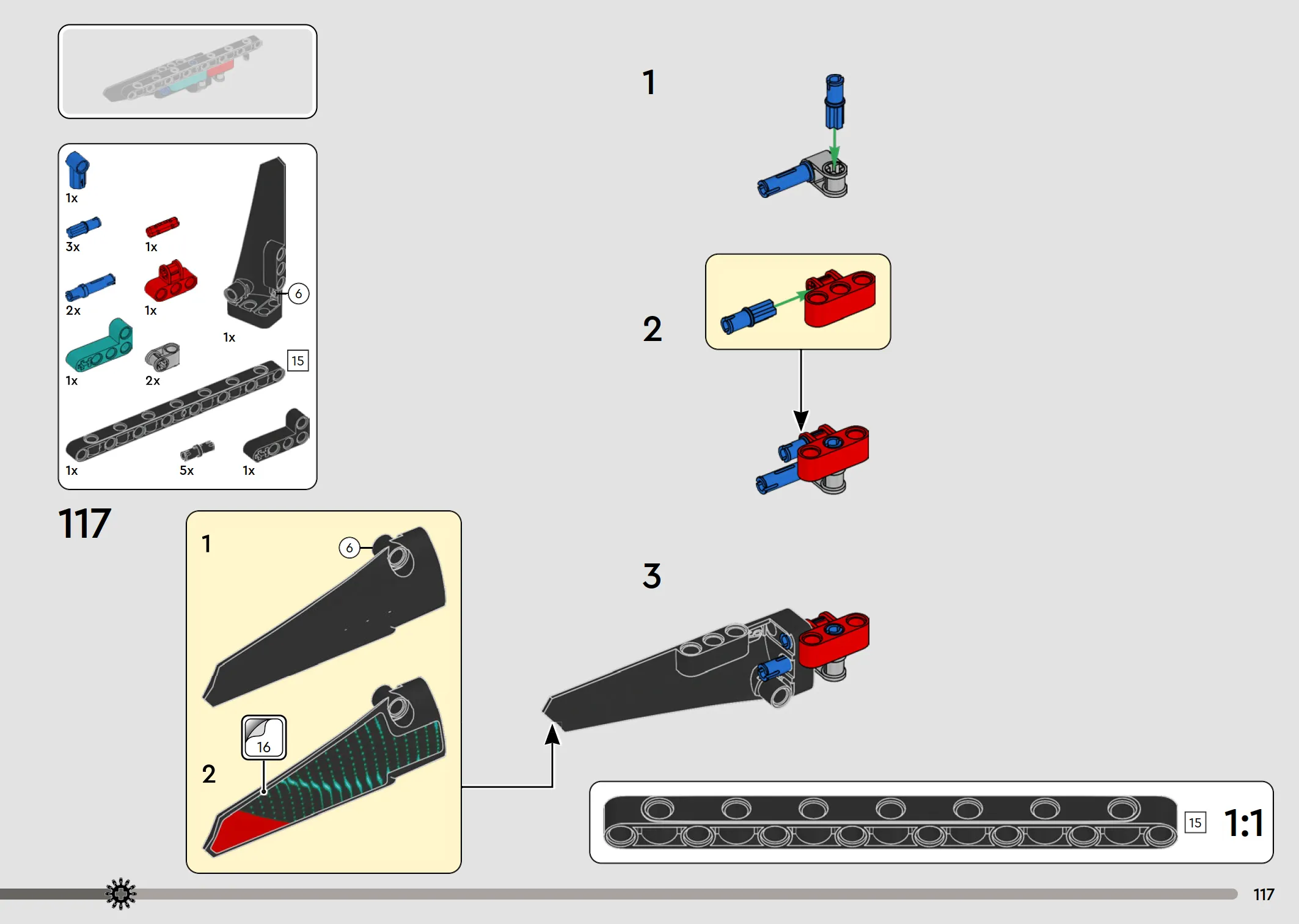 1x
3x
1x
2x
1x
6
1x
1x
2x
15
1x
5x
1x

117

1
6
16
2

1

2

3

15
1:1

117