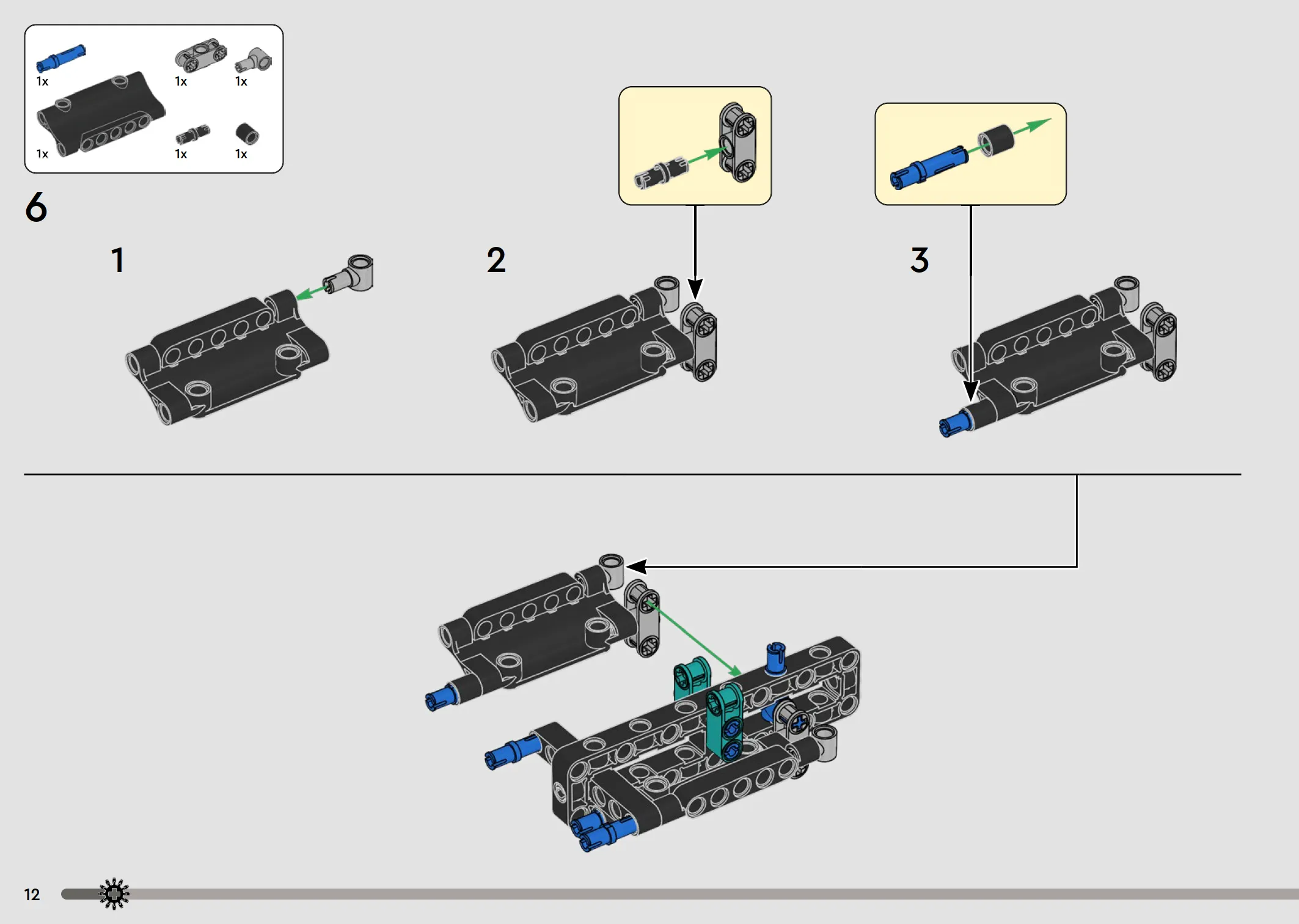 1x
1x
1x
1x
1x
1x

6

1

2

3

12