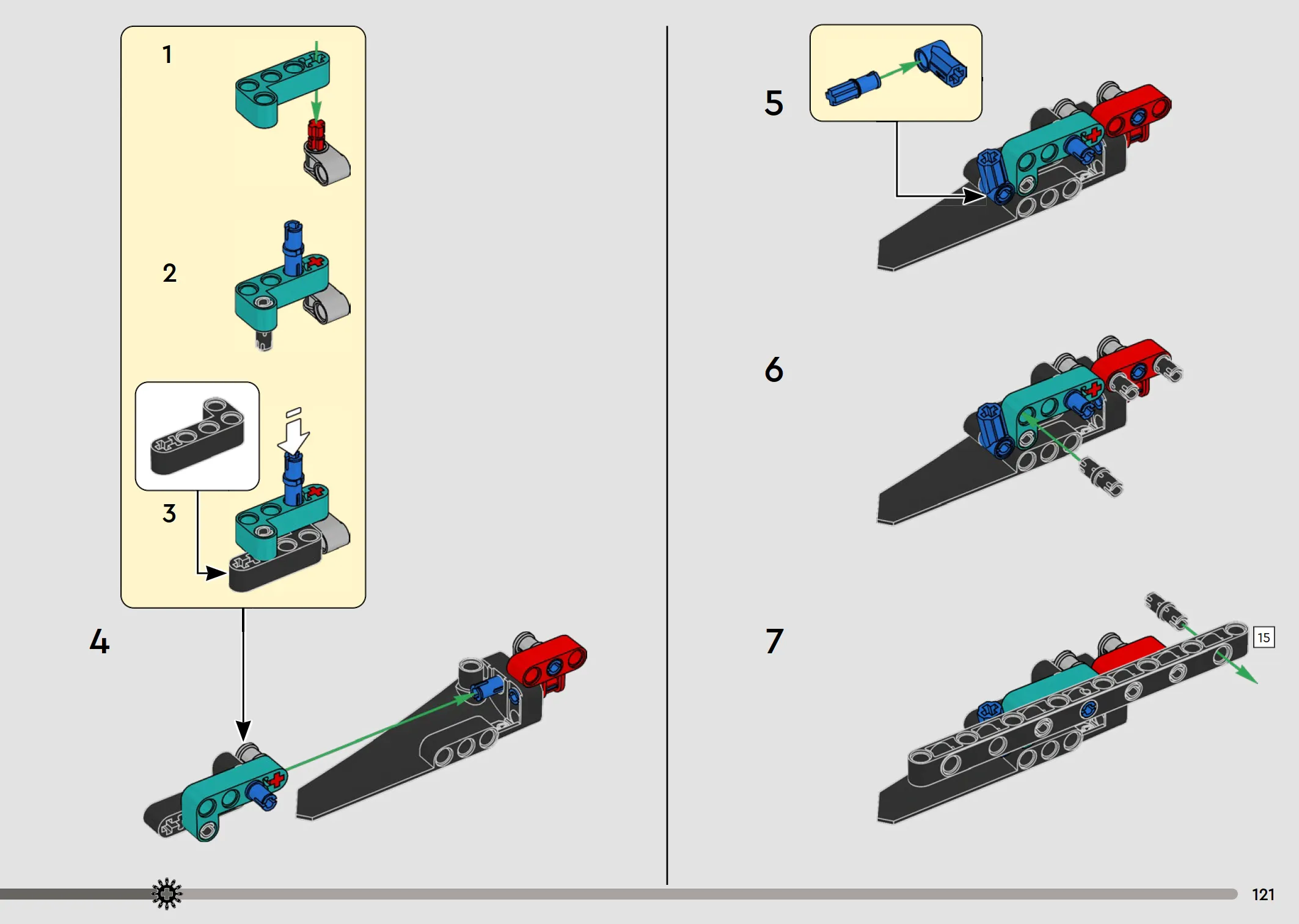 1

2

3

4

5

6

7

15

121