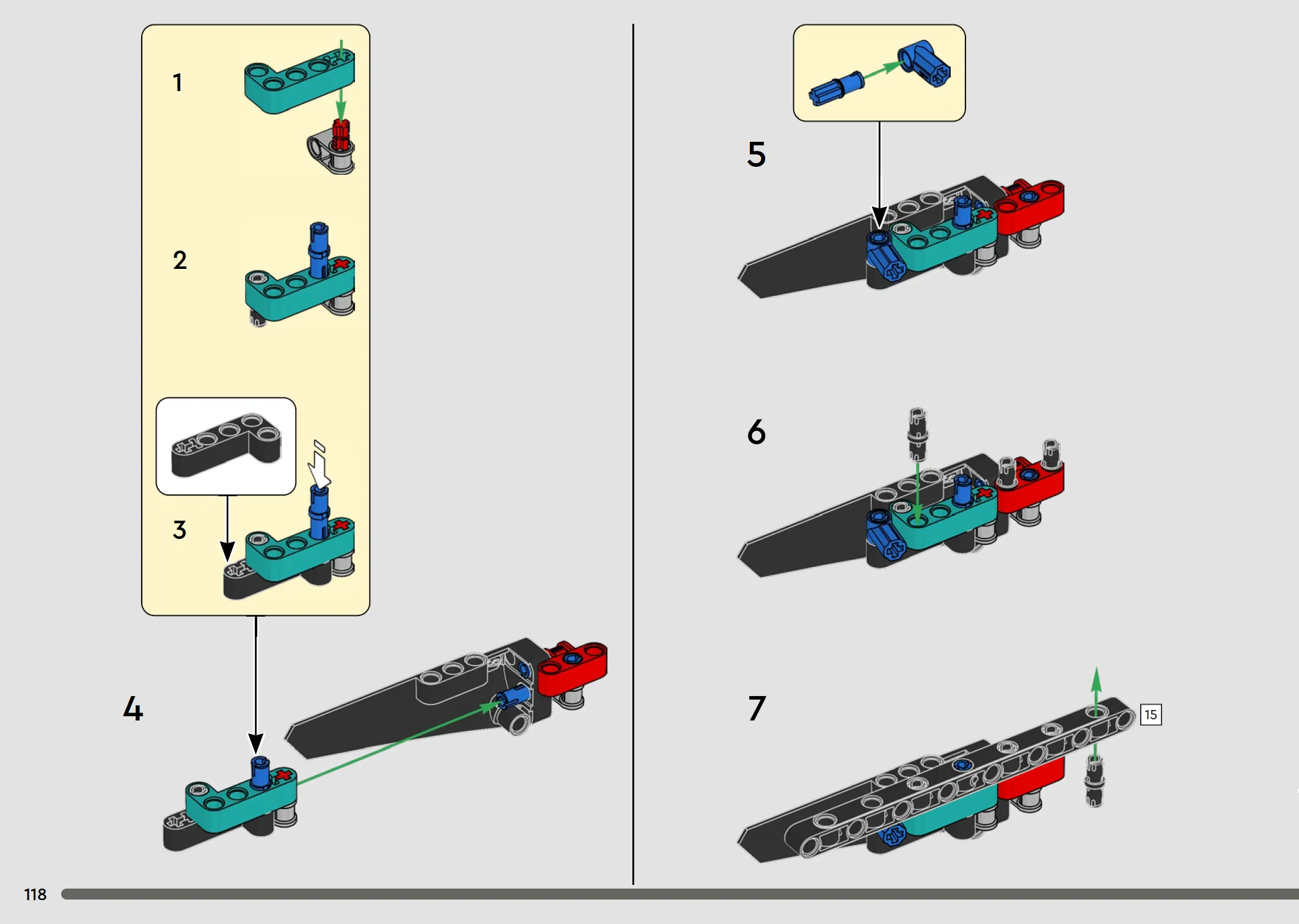 1

2

3

4

5

6

7

15

118