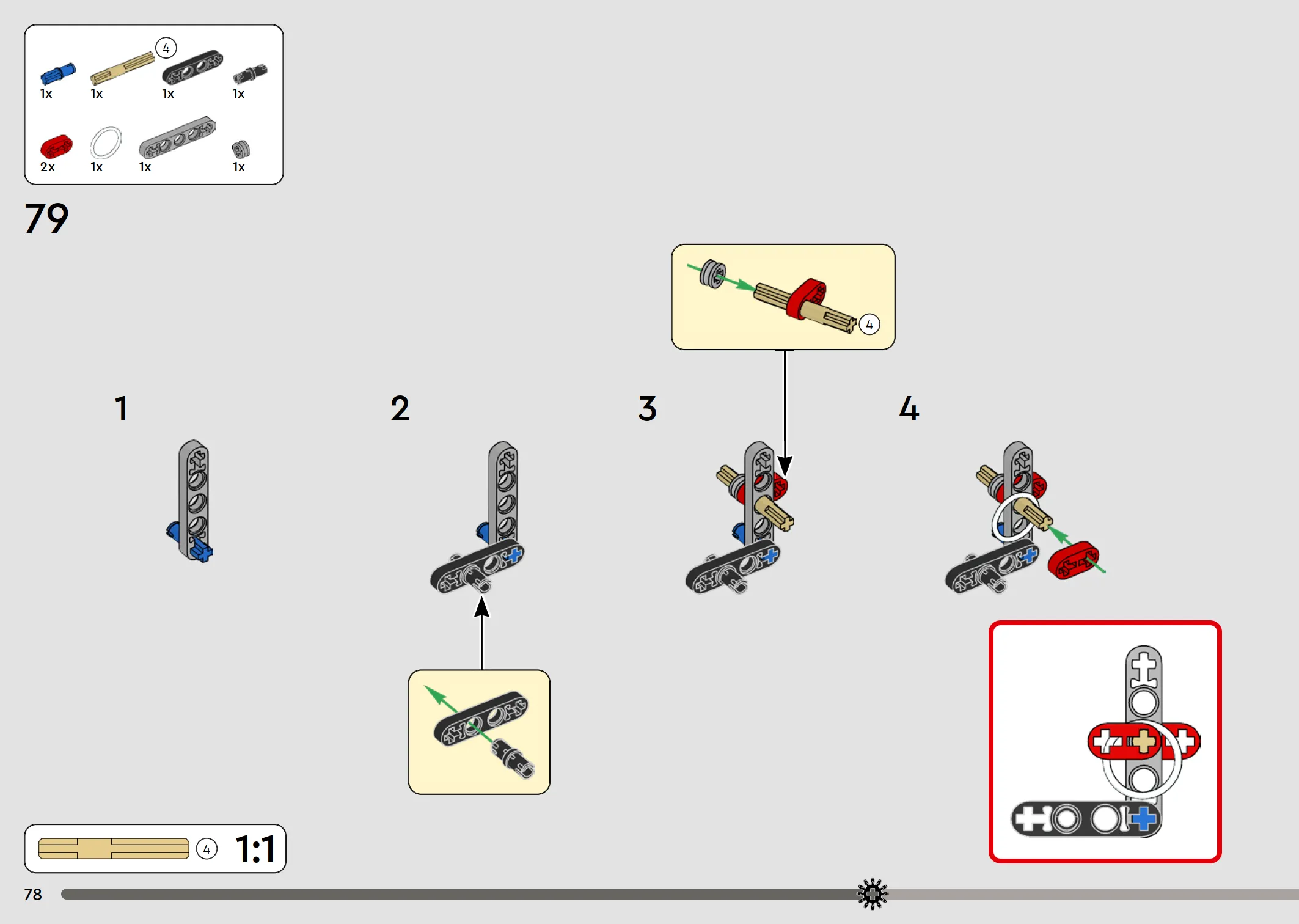 4

1x 1x 1x 1x

2x 1x 1x 1x

79

4

1

2

3

4

4 1:1

78