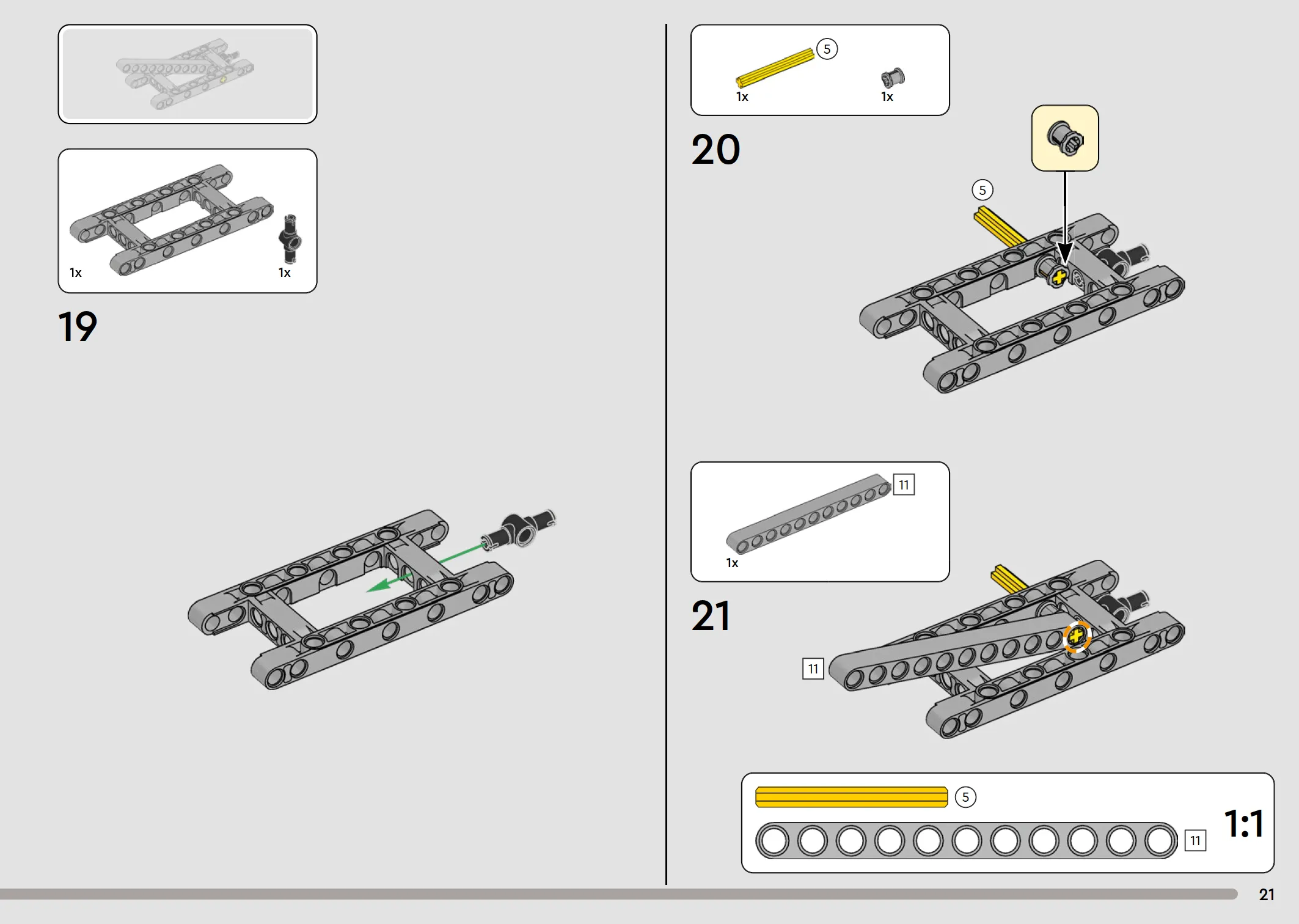 1x

1x

19

5

1x

1x

20

5

11

1x

21

11

5

11

1:1

21