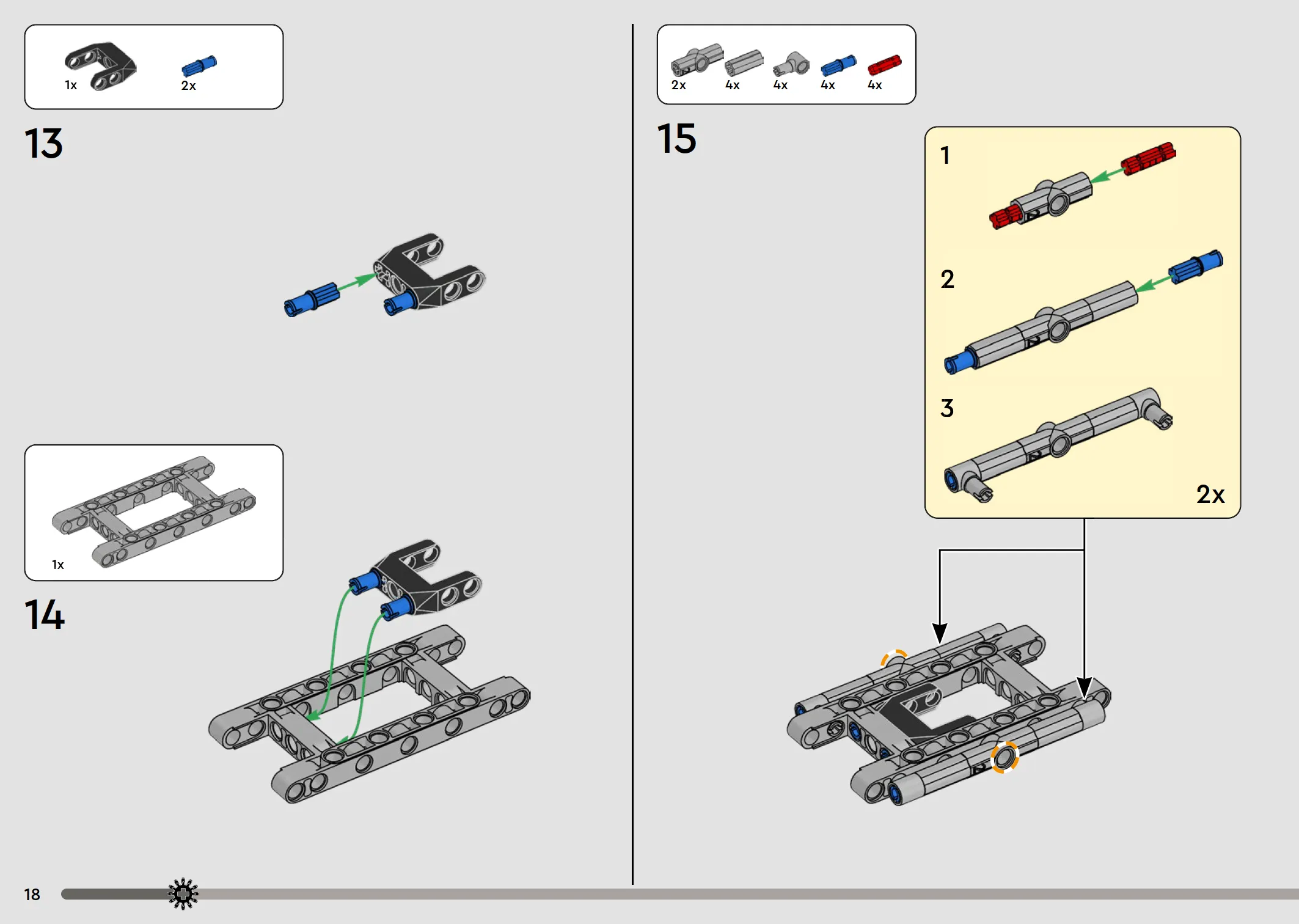 1x 2x

13

1x

14

2x 4x 4x 4x 4x

15

1

2

3

2x

18