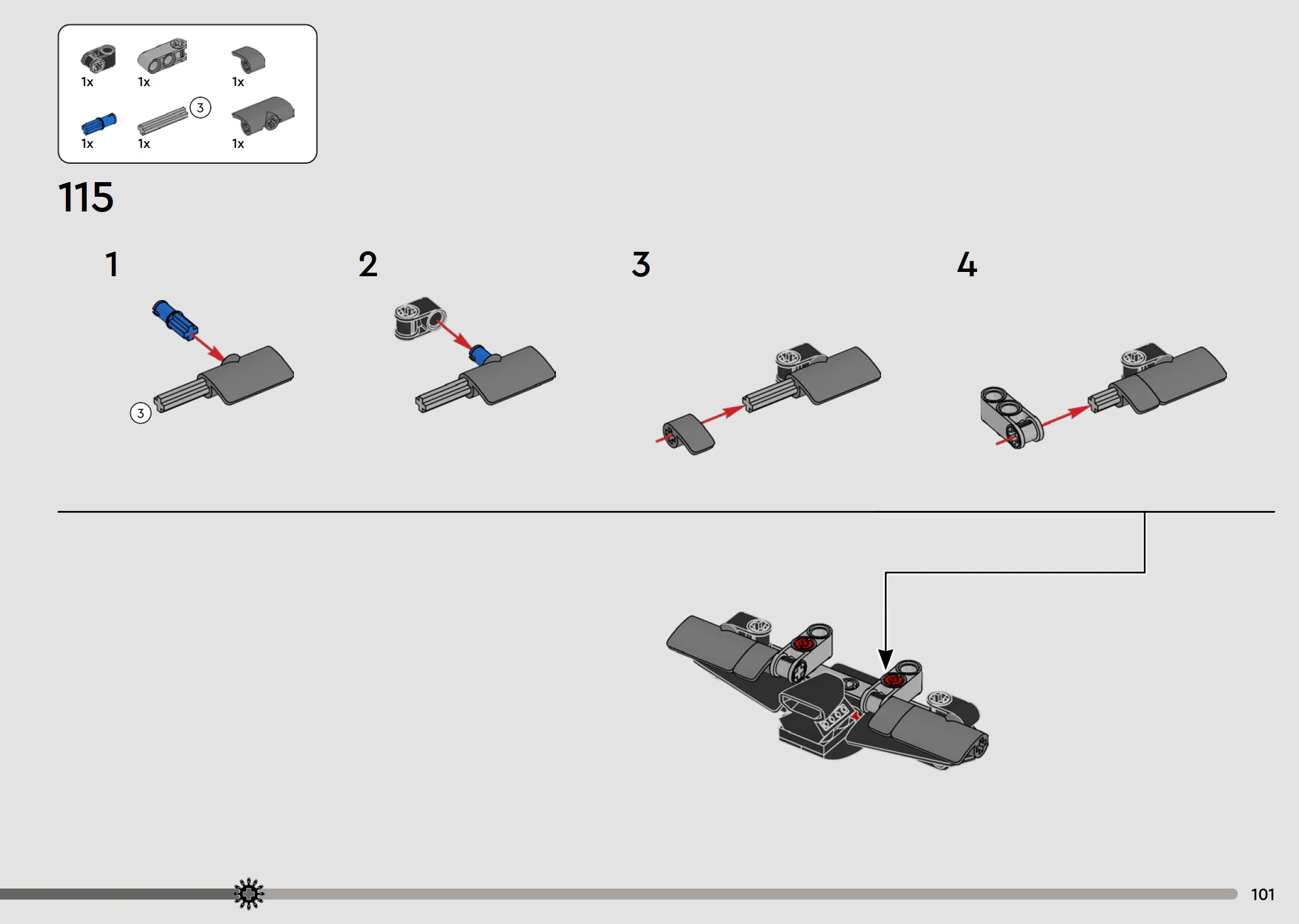 1x
1x
1x
1x
1x
3
1x

115

1

3

2

3

4

101