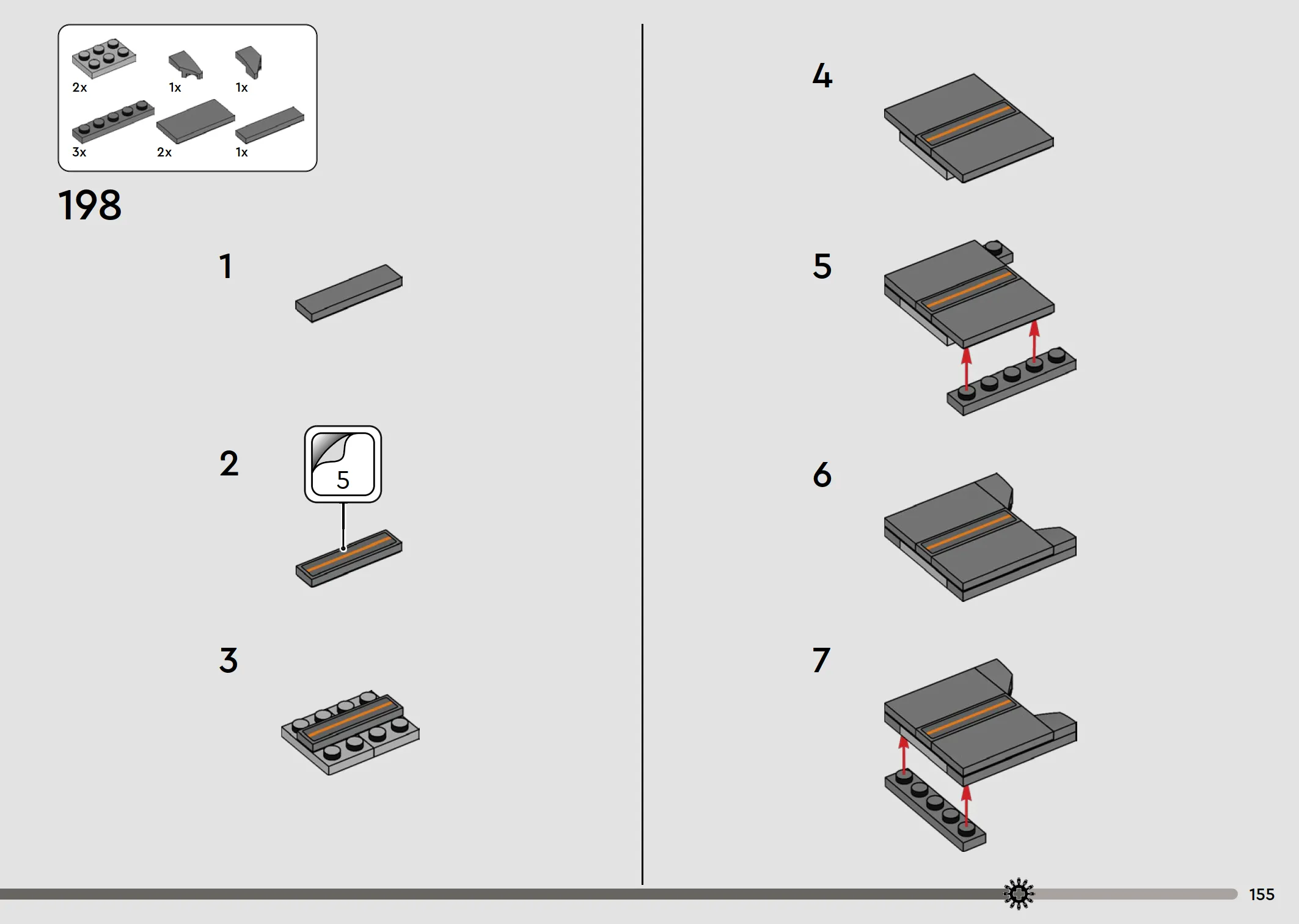 2x 1x 1x
3x 2x 1x

198

1

2

5

3

4

5

6

7

155