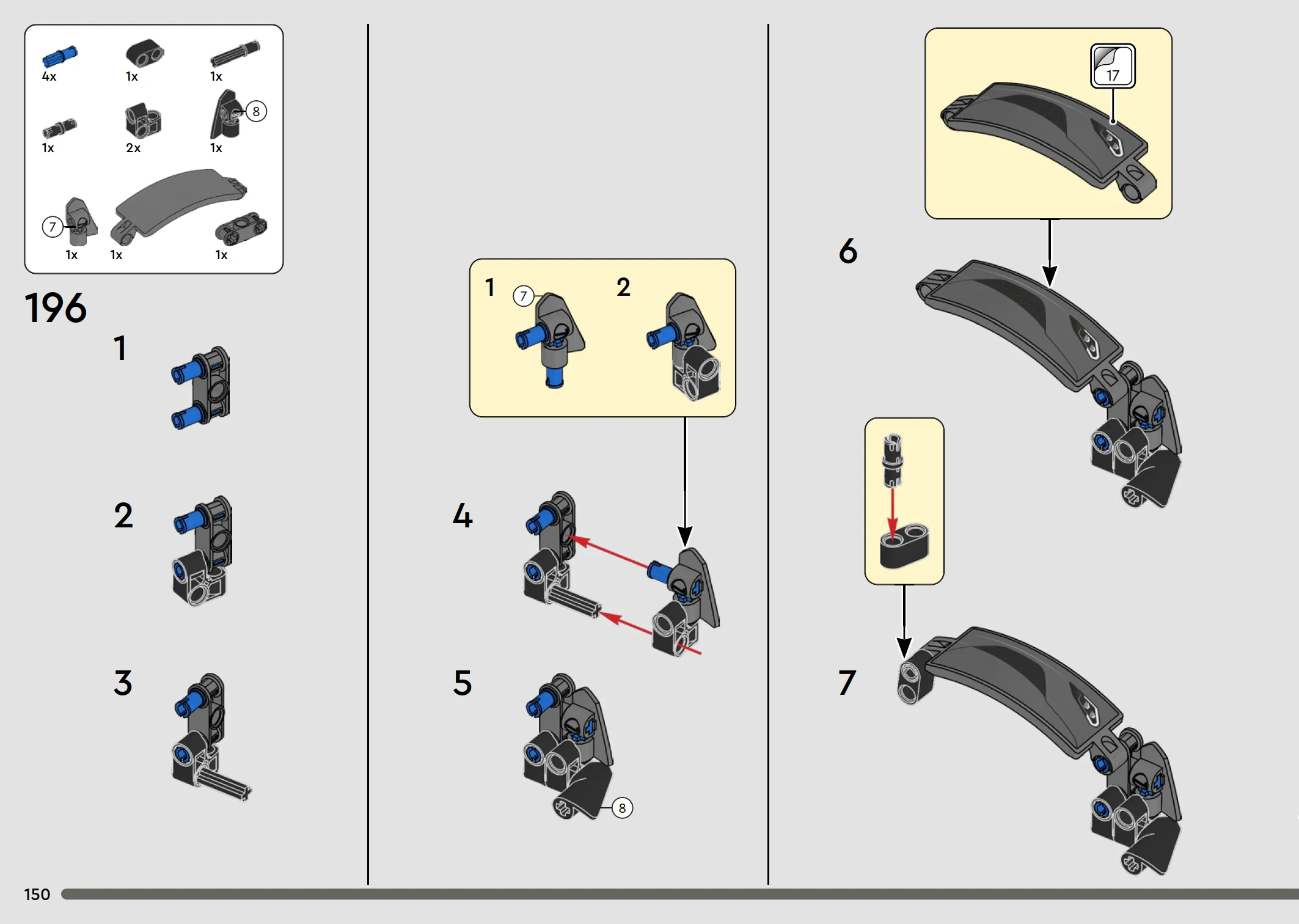 4x 1x 1x
1x 2x 8 1x
7 1x 1x 1x

196

1

2

3

1 7 2

4

5

8

17

6

7

150