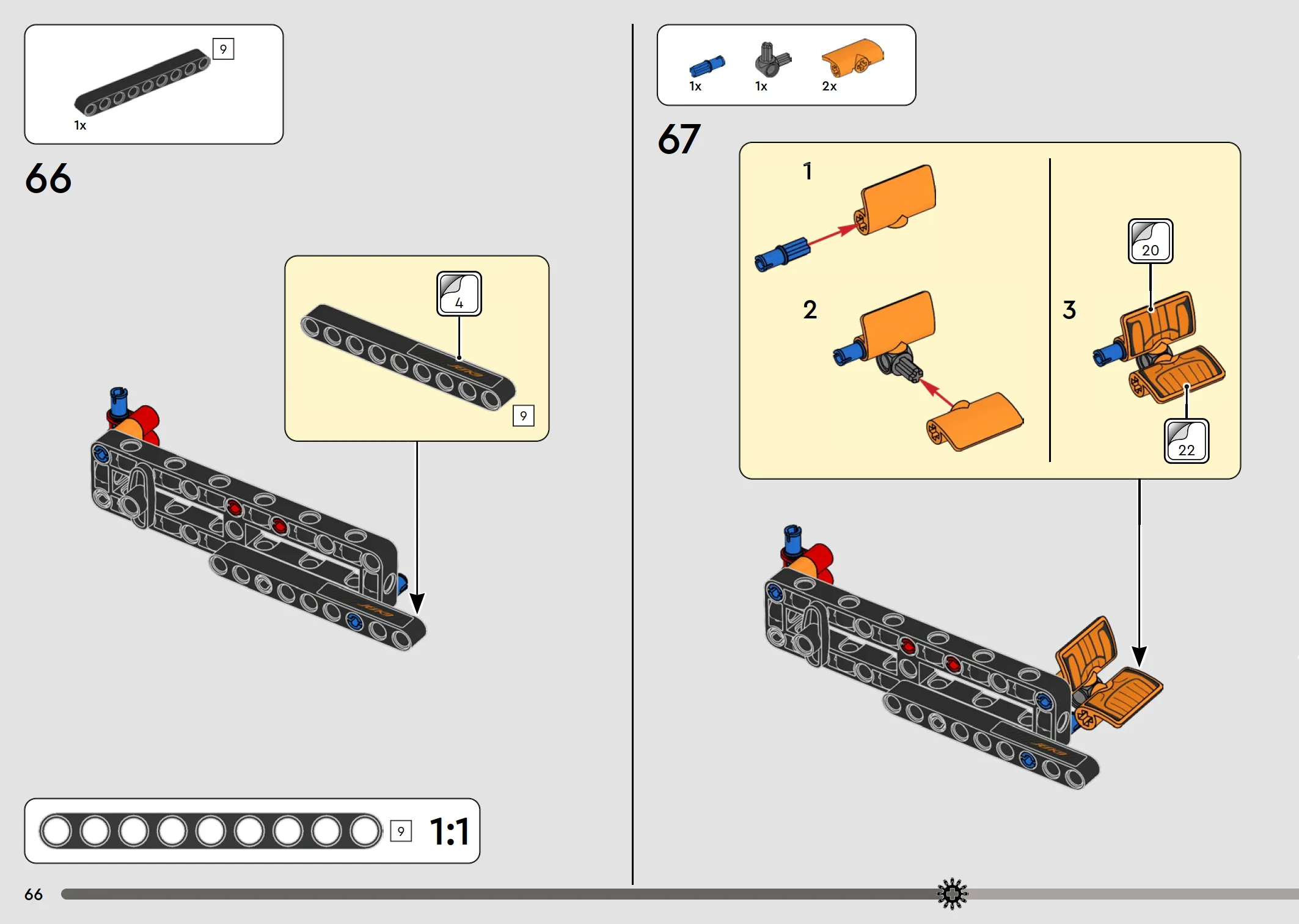 9

1x

66

4

9

9

1:1

66

1x

1x

2x

67

1

2

3

20

22