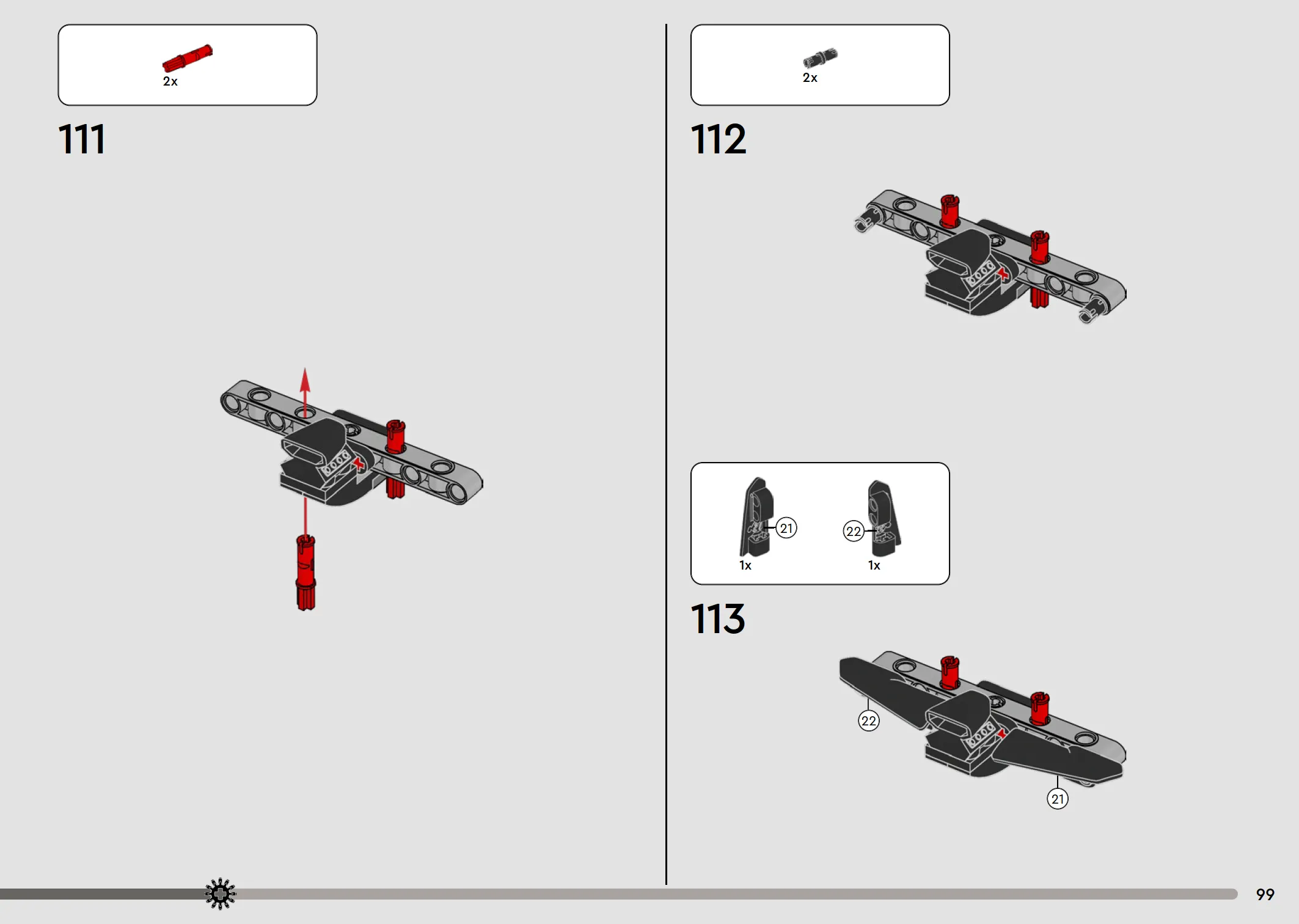 2x

111

2x

112

21

22

1x

1x

113

22

21

99