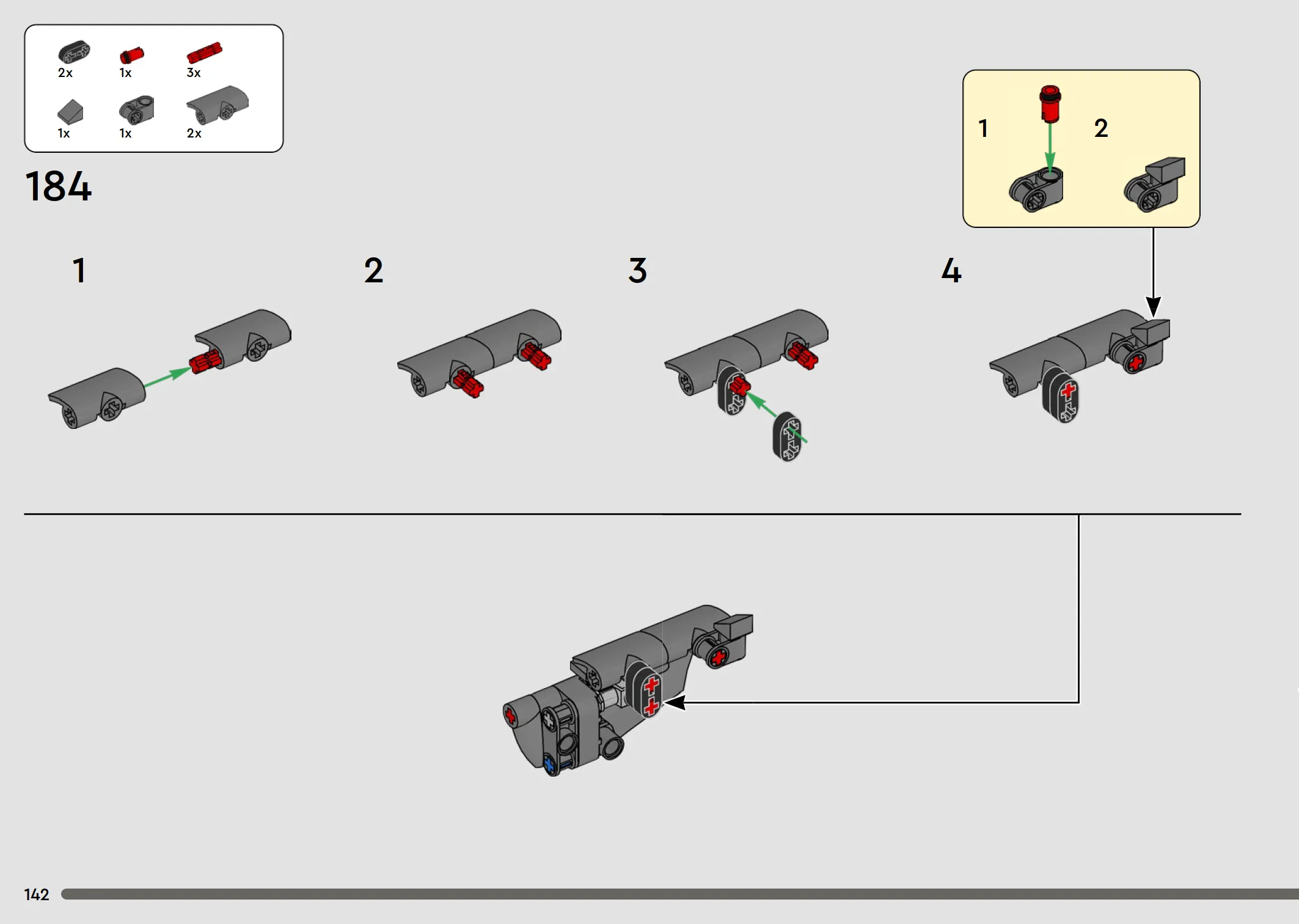 2x 1x 3x

1x 1x 2x

184

1 2

1

2

3

4

142