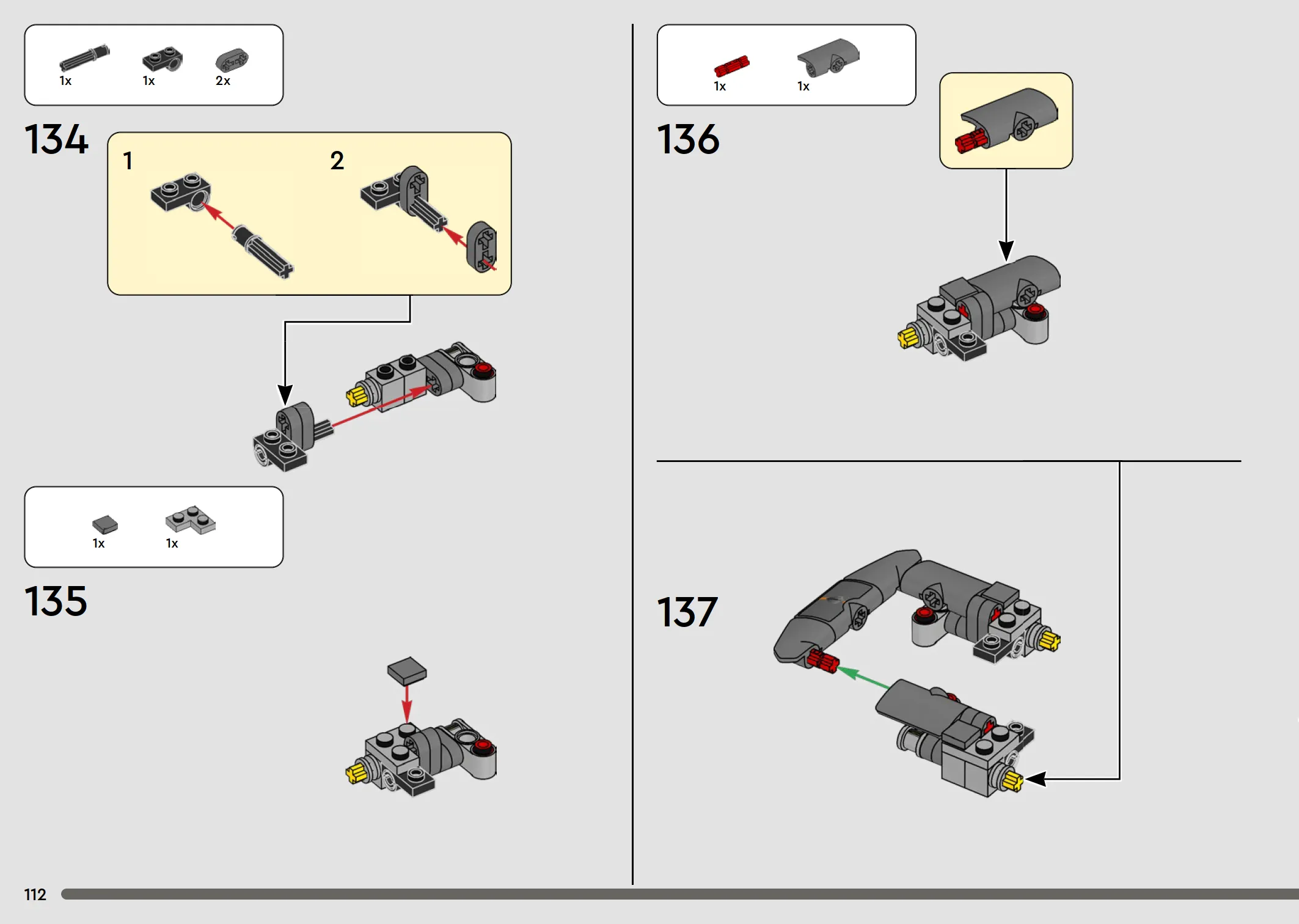 1x 1x 2x

134

1

2

1x 1x

135

1x 1x

136

137

112