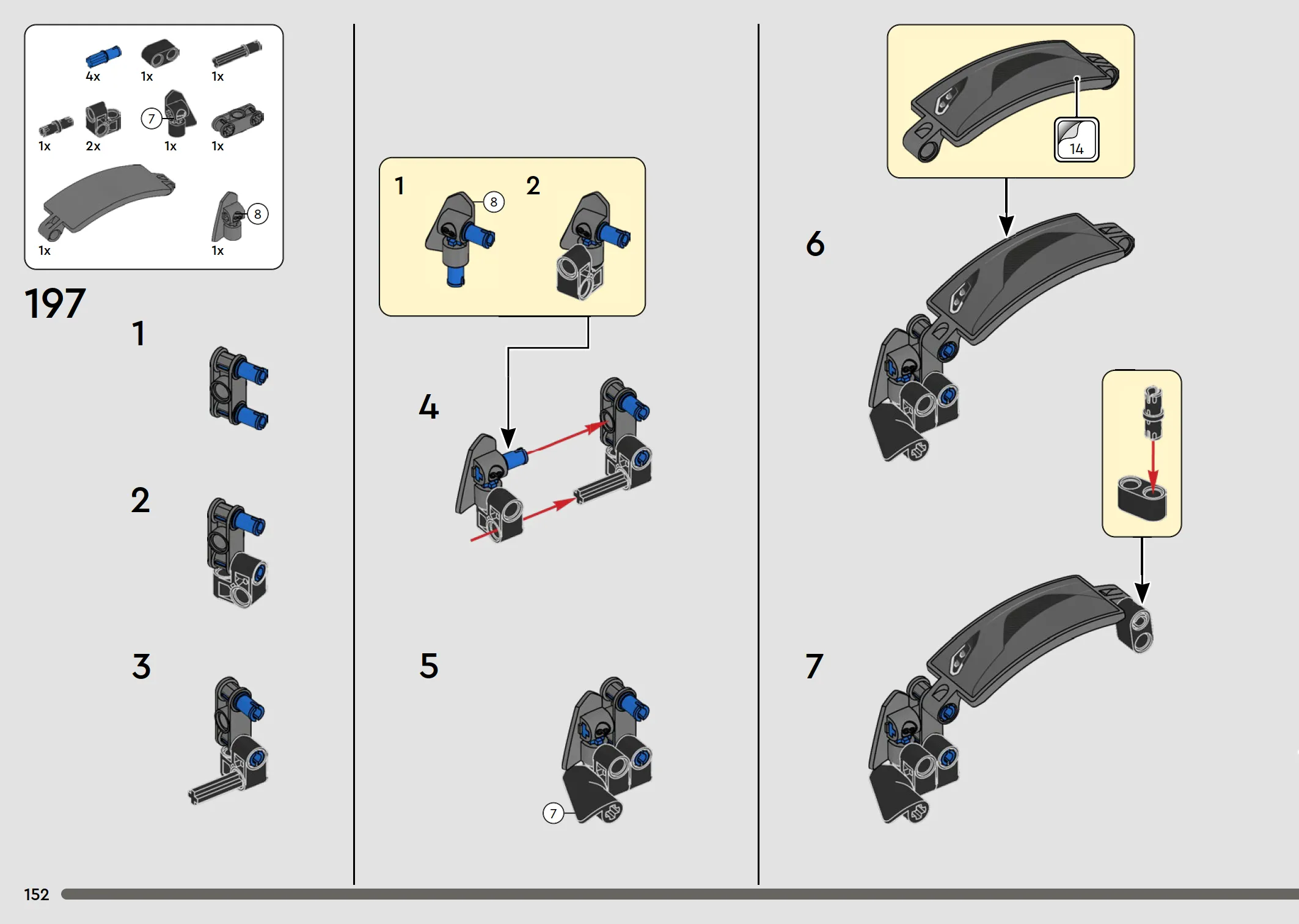 4x 1x 1x
1x 2x 7 1x 1x
1x 8 1x

197

1

2

3

1 8 2

4

5

7

14

6

7

152