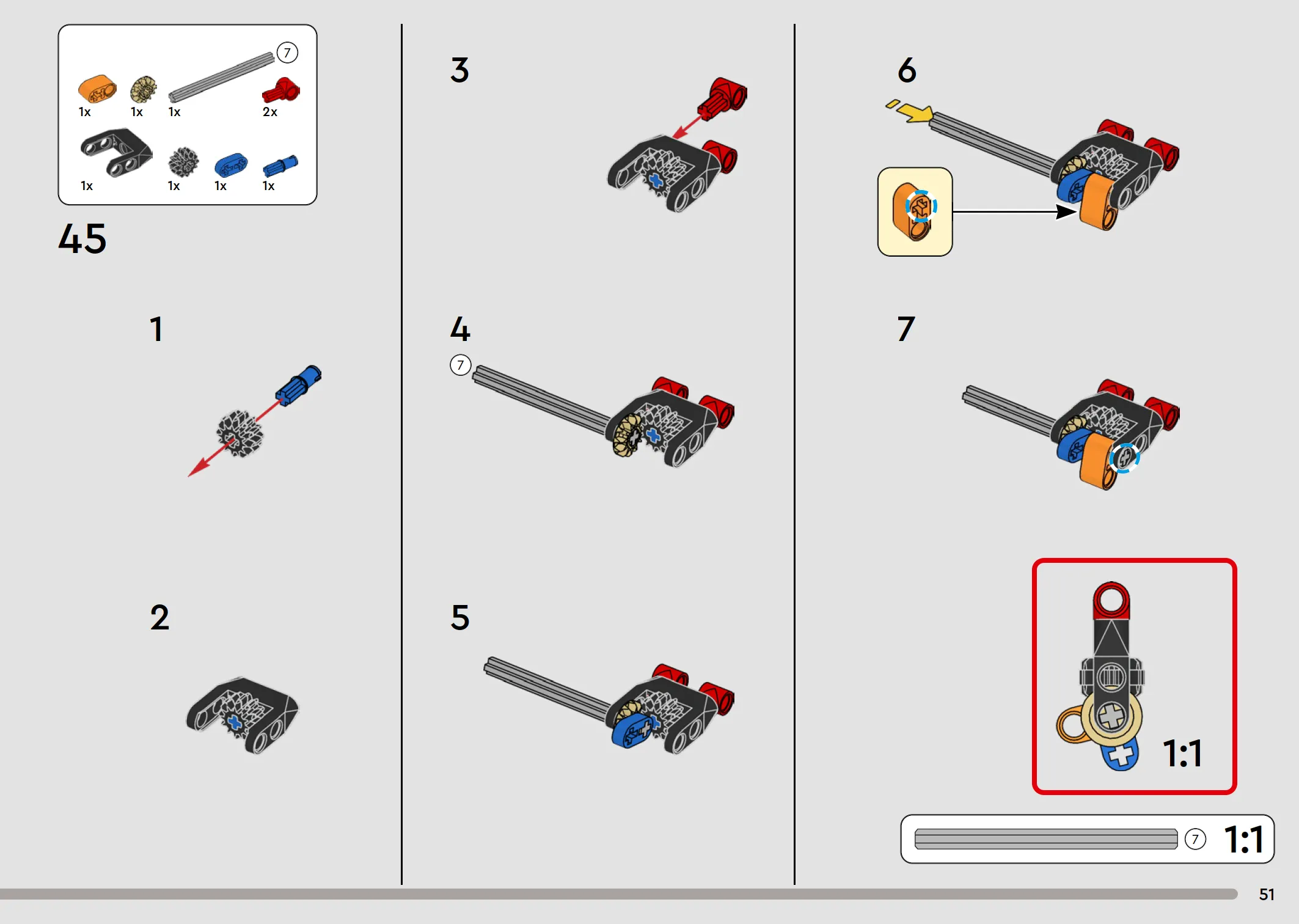 7
1x 1x 1x 2x
1x 1x 1x 1x

45

1

2

3

4
7

5

6

7

1:1

7 1:1

51