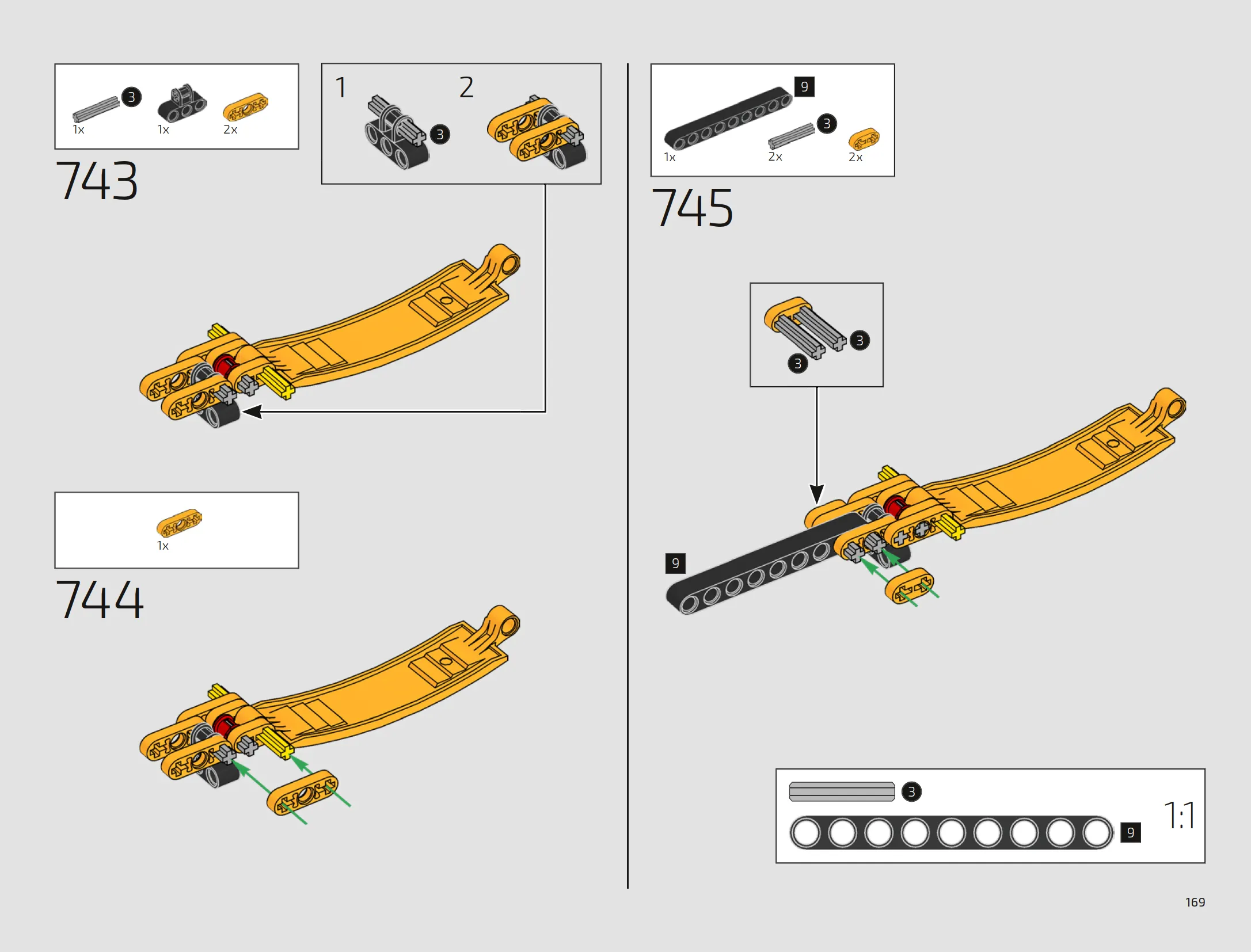 3
1x 1x 2x

743

1

3

2

1x

744

9

3

1x 2x 2x

745

3

3

9

3

9

1:1

169