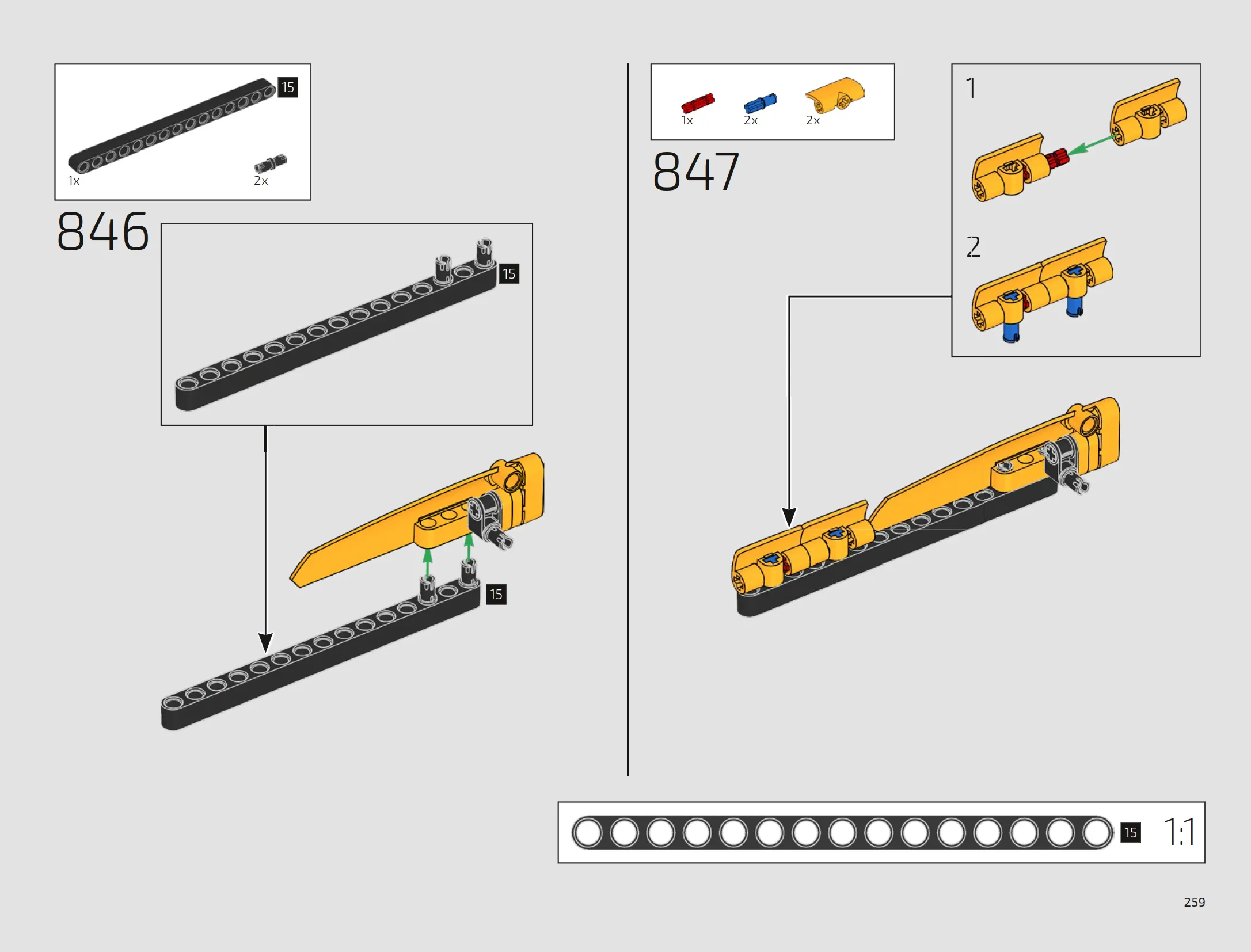 15
1x
2x
846
15
15
1x
2x
2x
847
1
2
15
1:1
259