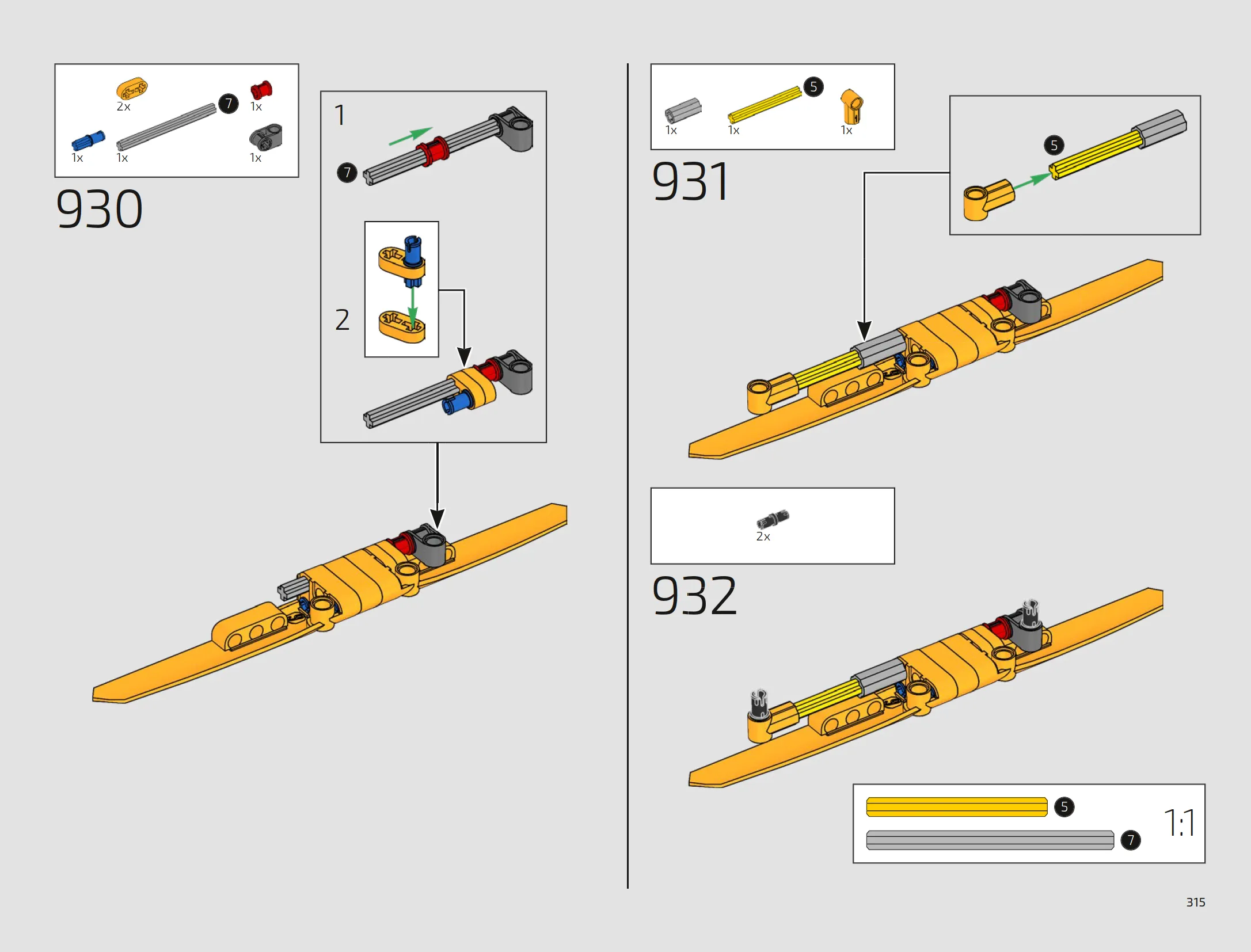 2x
7
1x
1x
1x
1x

930

1
7

2

1x
1x
5
1x

931

5

2x

932

5
7
1:1

315