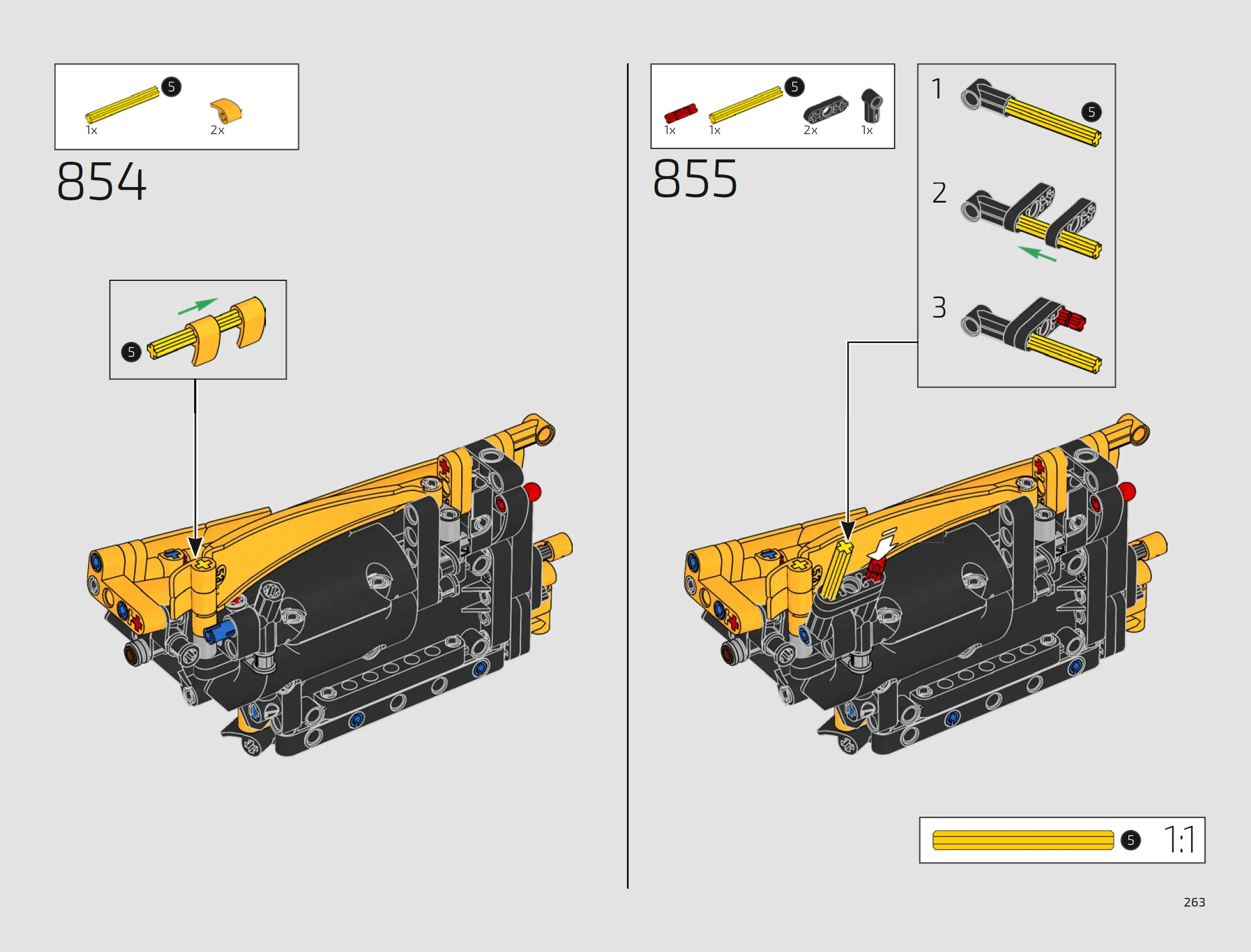 5
1x
2x

854

5

5
1x
1x
2x
1x

855

1
5
2
3

5 1:1

263