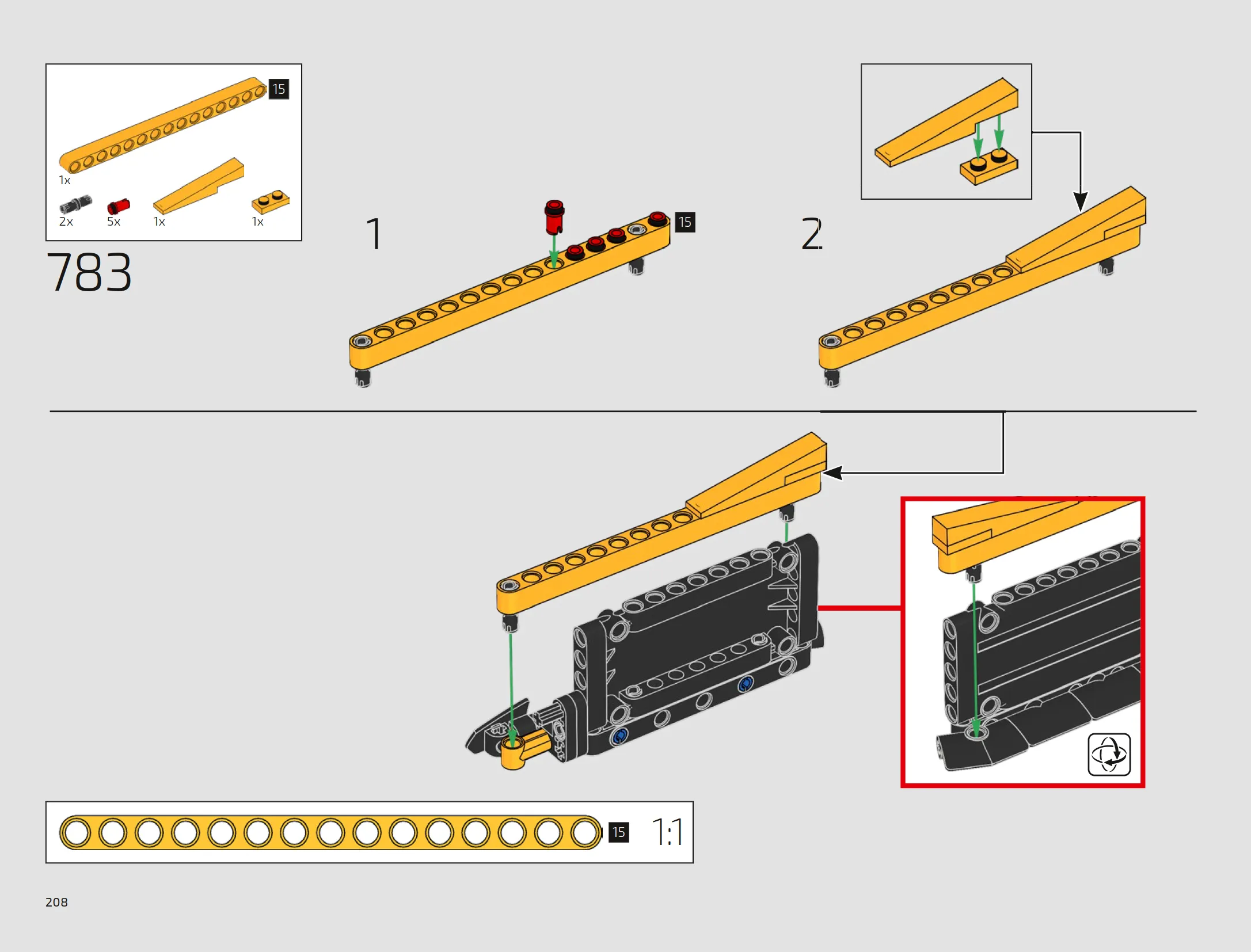 15

1x

2x 5x 1x 1x

783

1

15

2

15 1:1

208