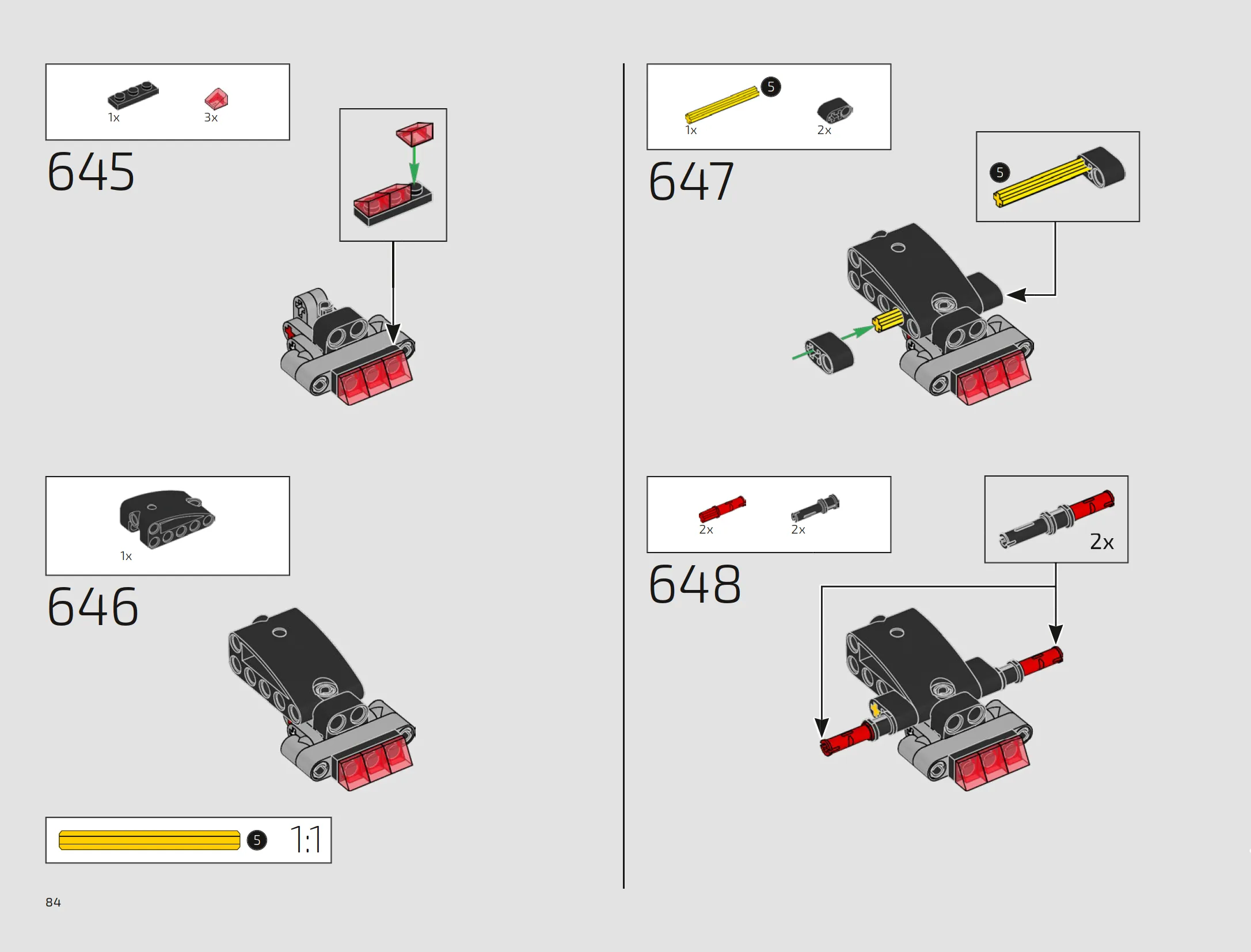 1x 3x

645

1x

646

5 1:1

84

5

1x 2x

647

5

2x 2x

648

2x