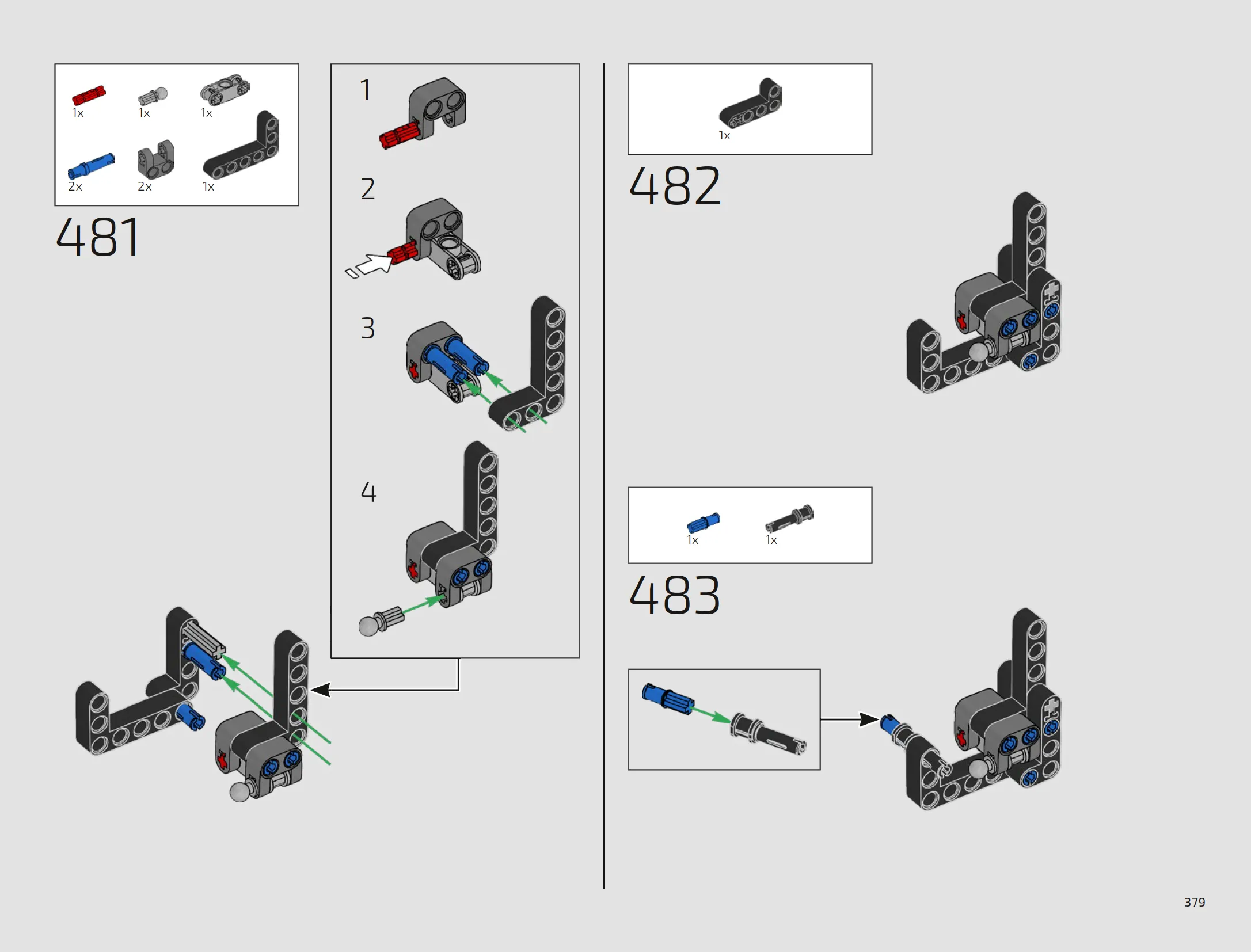 1x 1x 1x
2x 2x 1x

481

1

2

3

4

1x

482

1x 1x

483

379