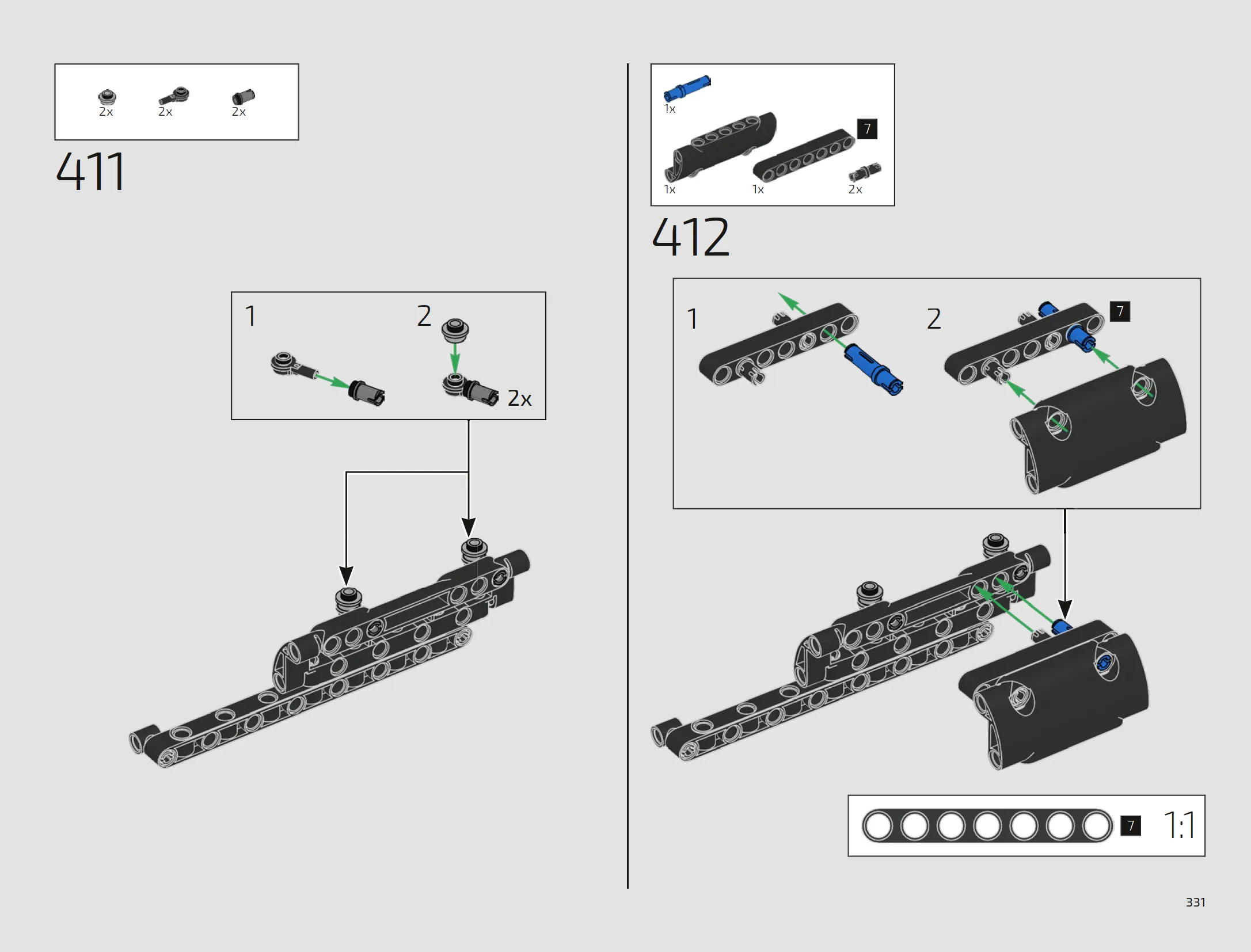 2x 2x 2x

411

1

2

2x

1x

7

1x 1x 2x

412

1

2

7

7

1:1

331