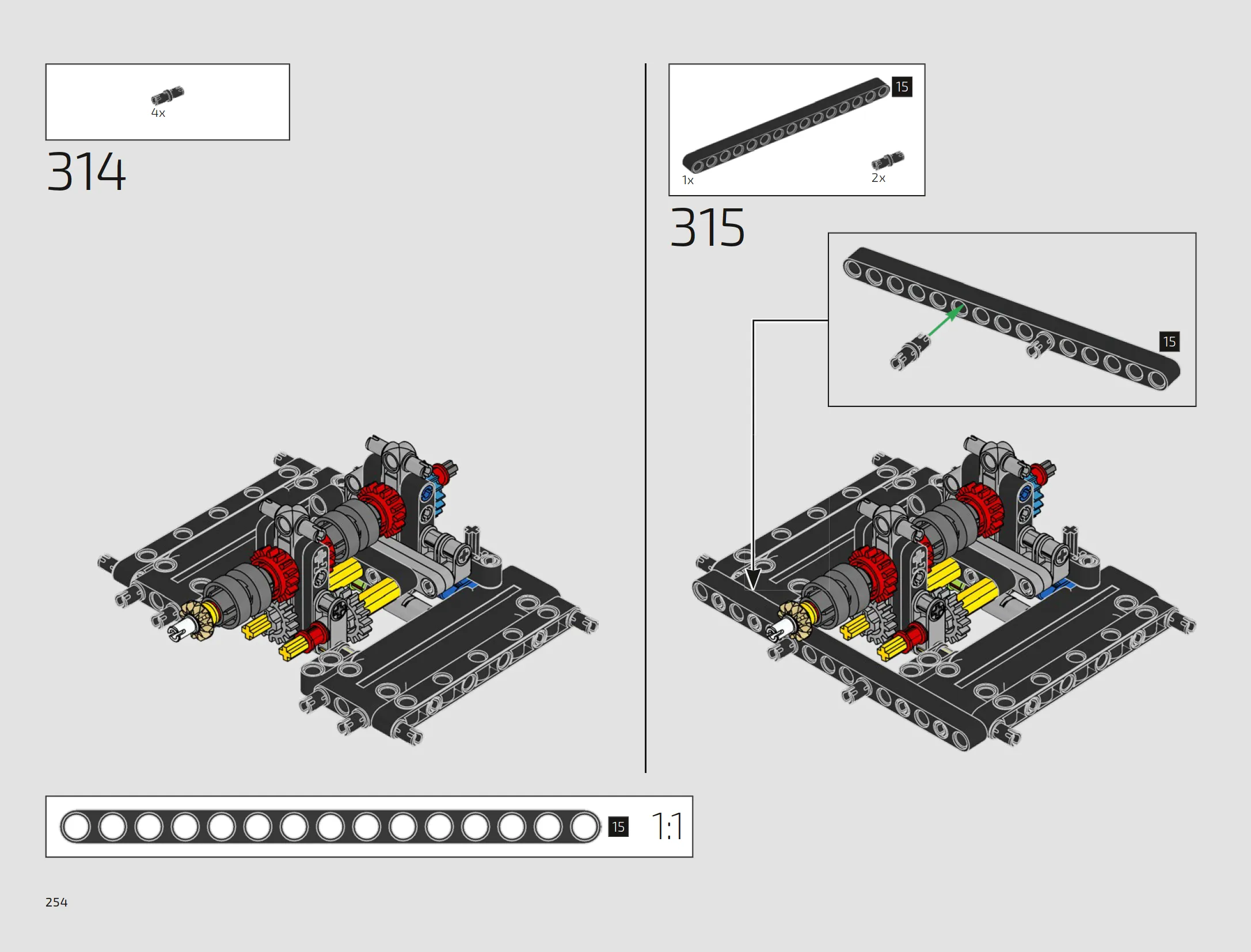 4x

314

15

1x

2x

315

15

15

1:1

254