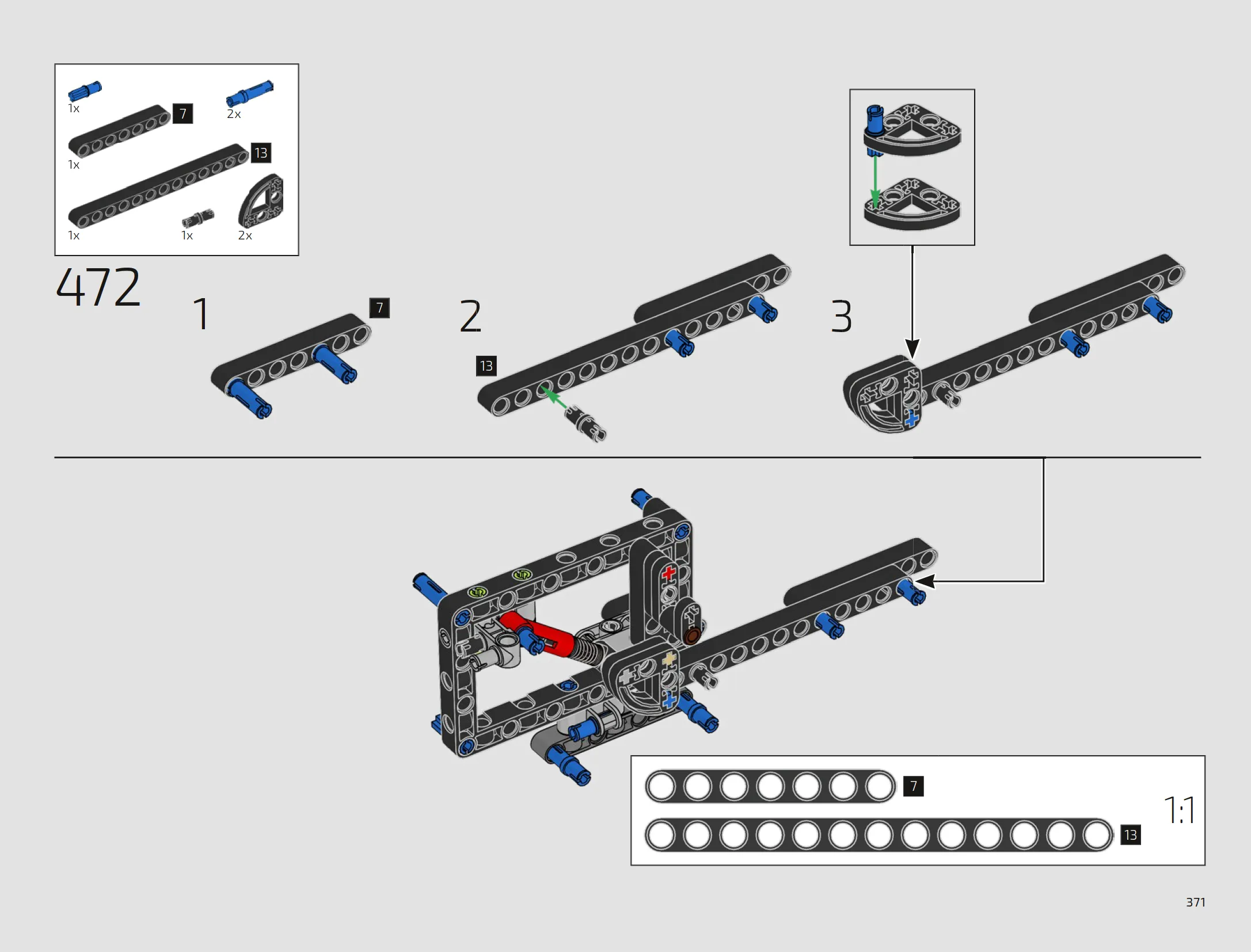 1x
7
2x
1x
13
1x
1x
2x

472

1
7

2
13

3

7
13
1:1

371