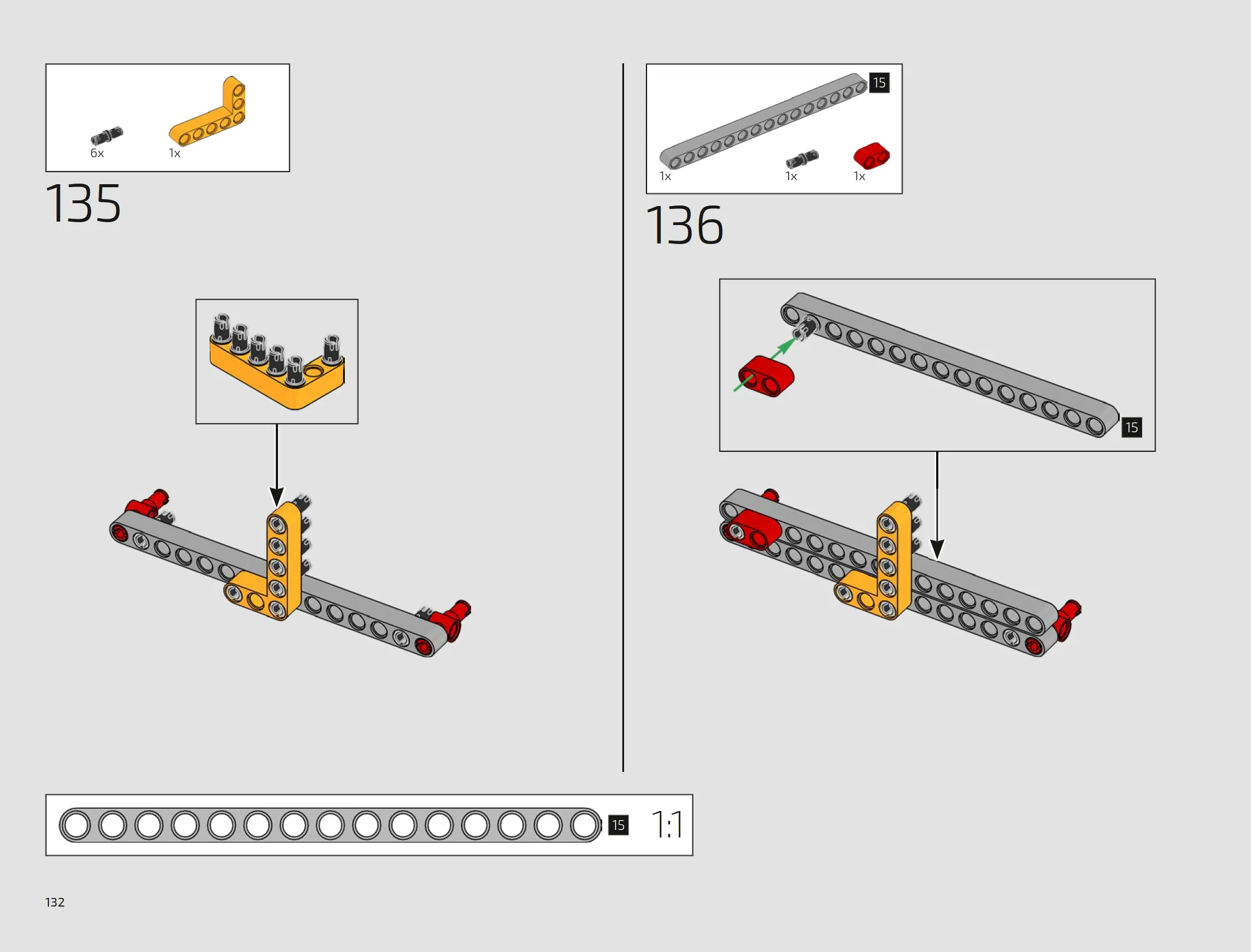 6x
1x
135

15
1x
1x
1x
136

15

15
1:1

132