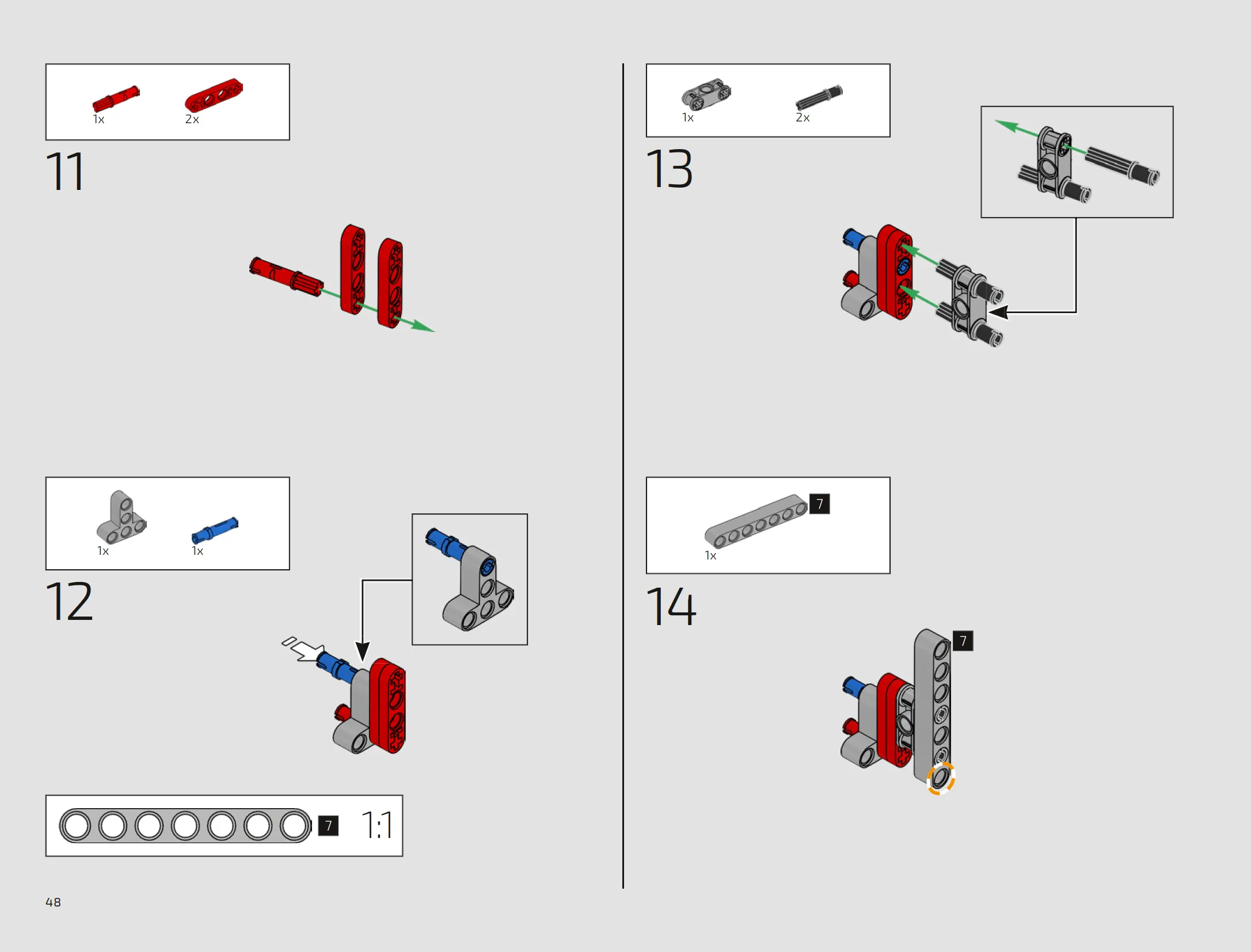 1x 2x

11

1x 1x

12

7 1:1

48

1x 2x

13

7

1x

14

7