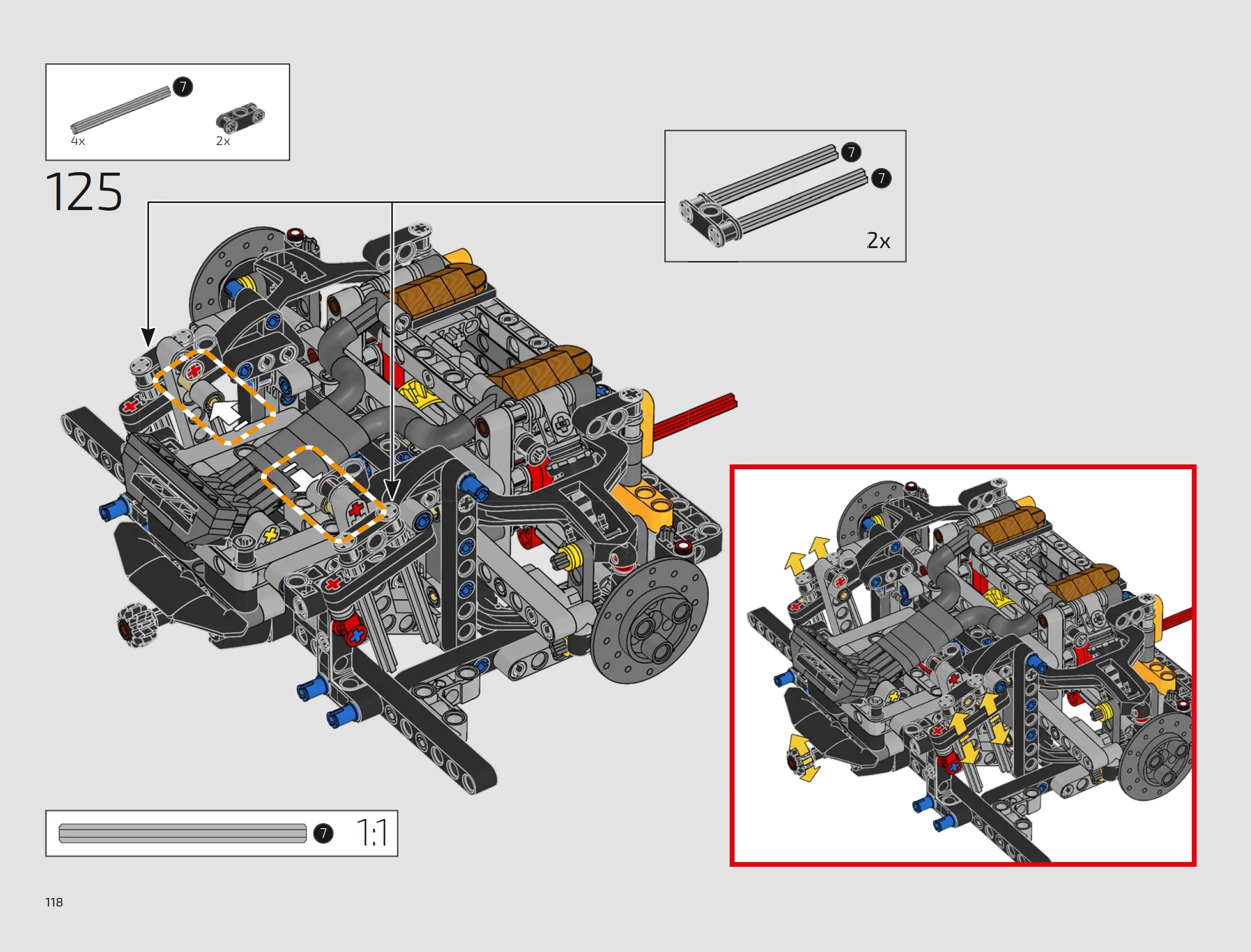 7
4x
2x

125

7
7
2x

7 1:1

118