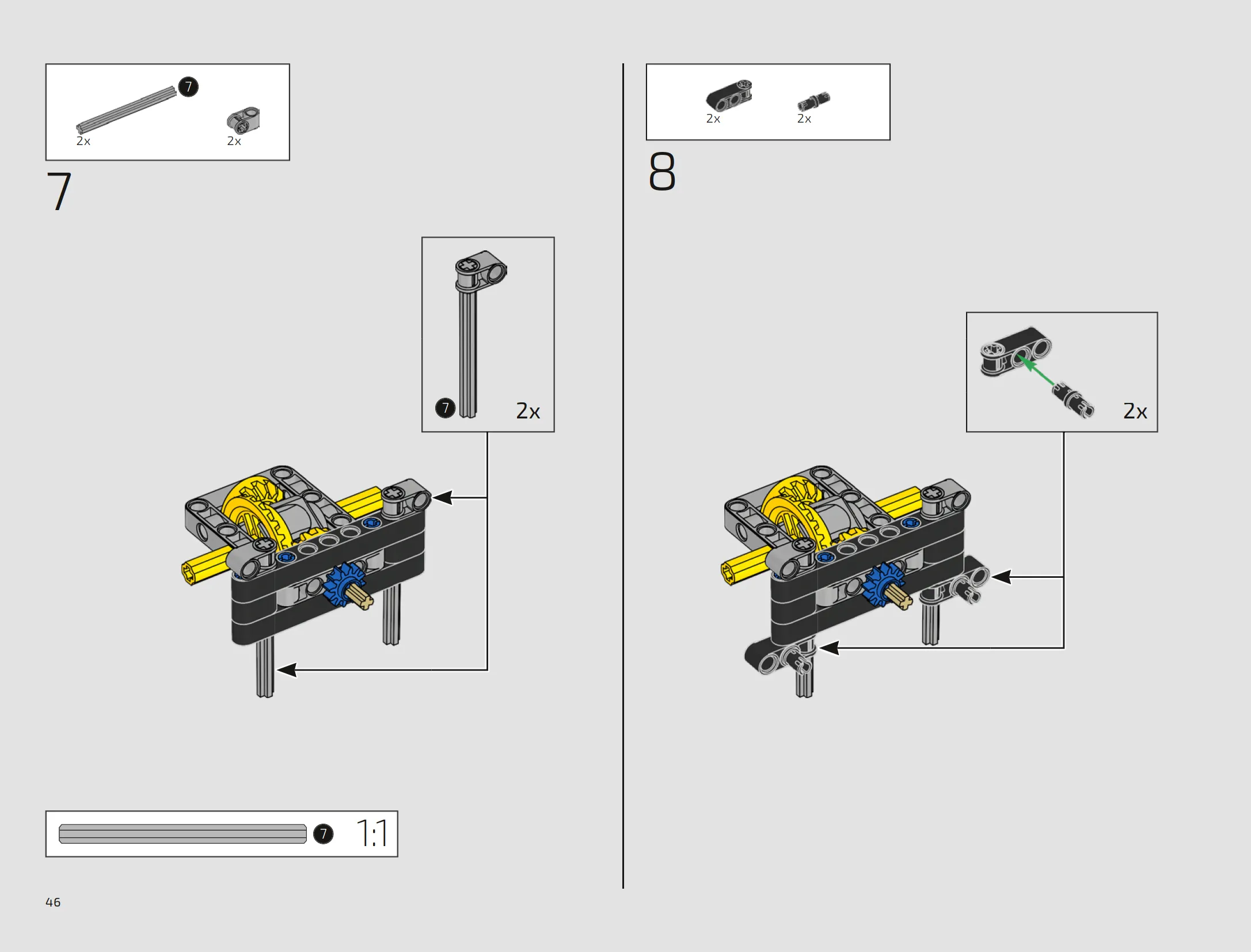 7
2x
2x

7

7
2x

7 1:1

46

2x
2x

8

2x