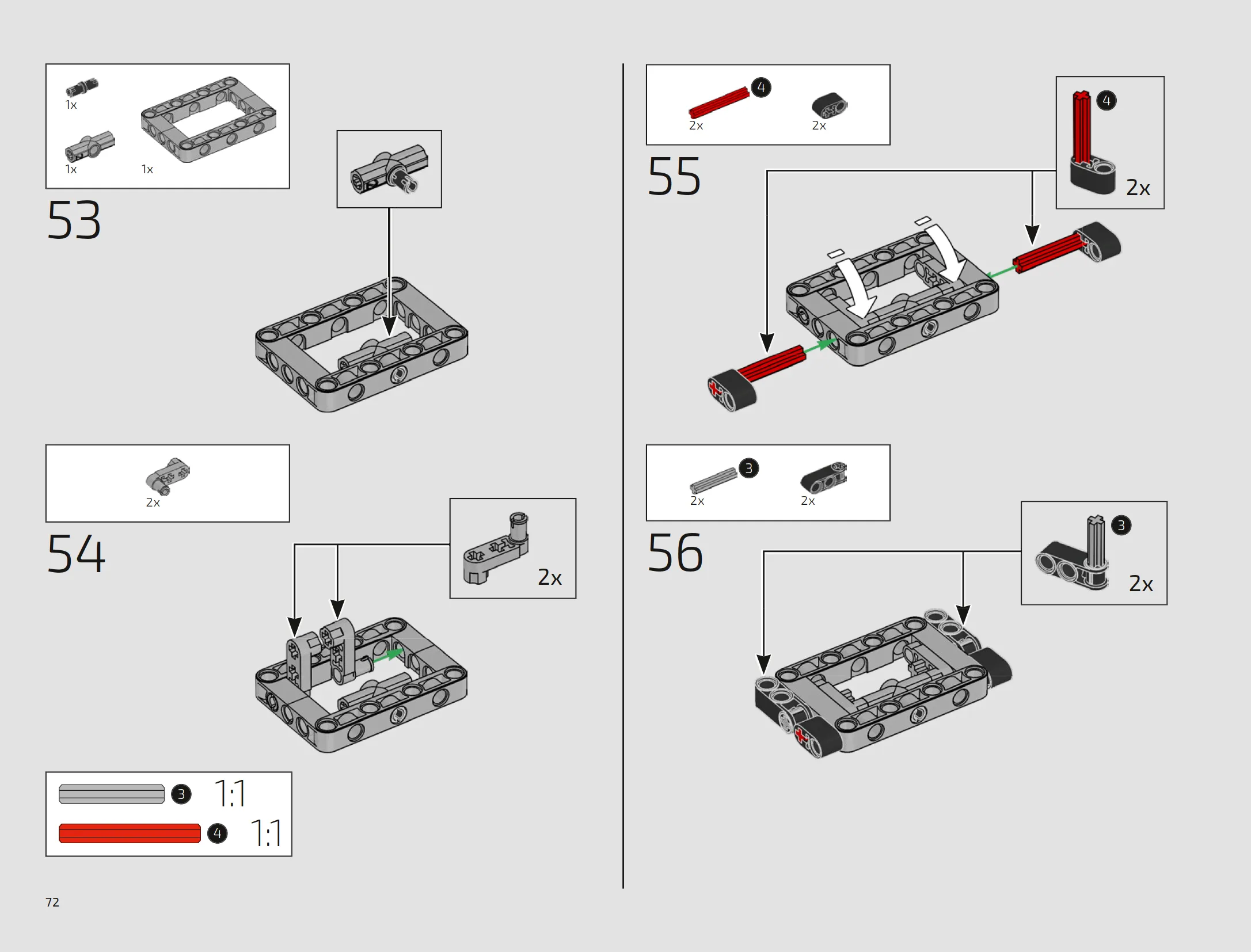 1x

1x

1x

53

2x

54

2x

3 1:1

4 1:1

72

4
2x

2x

55

4

2x

3
2x

2x

56

3

2x