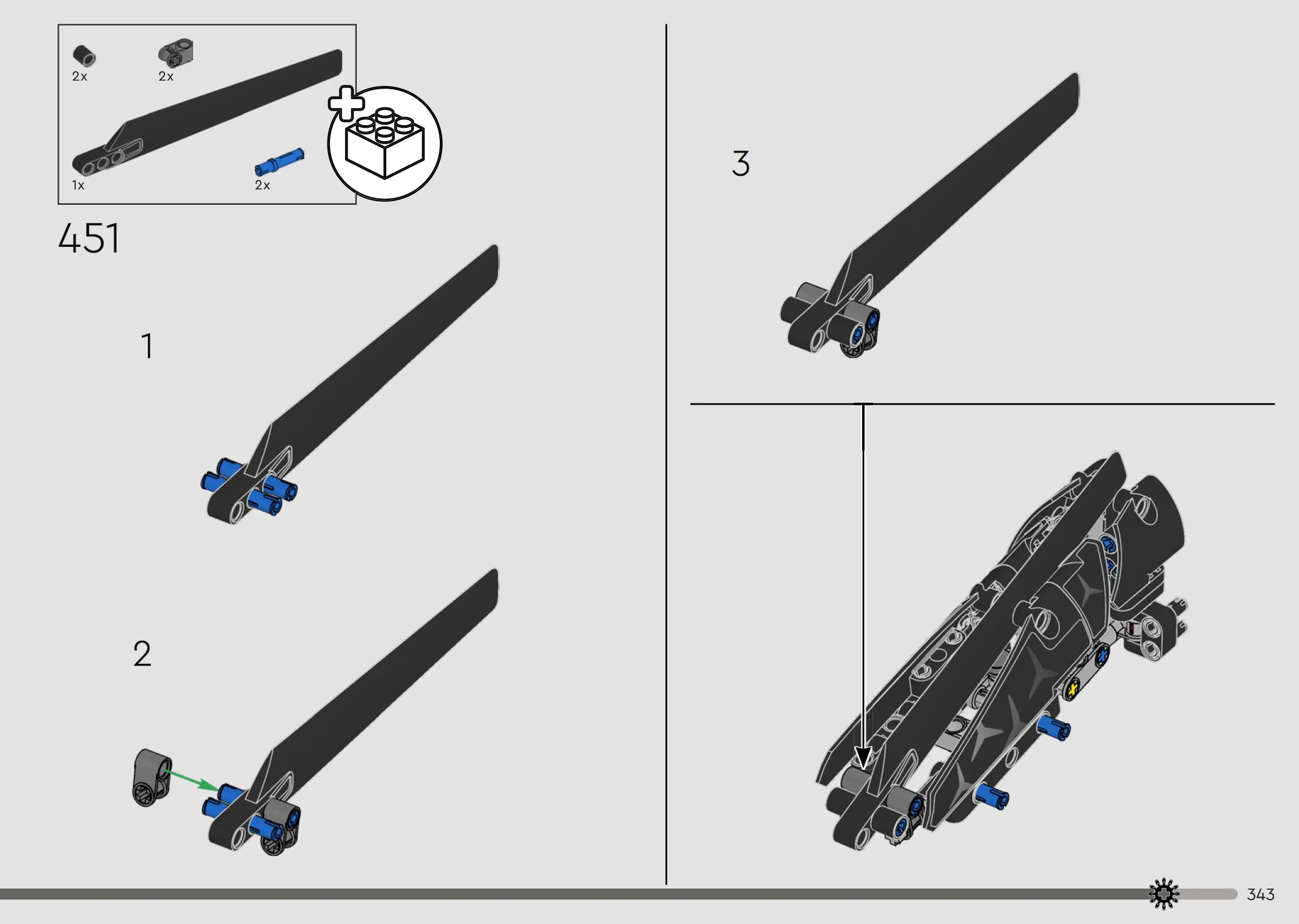 2x
2x
1x
2x
451
1
2
3
343