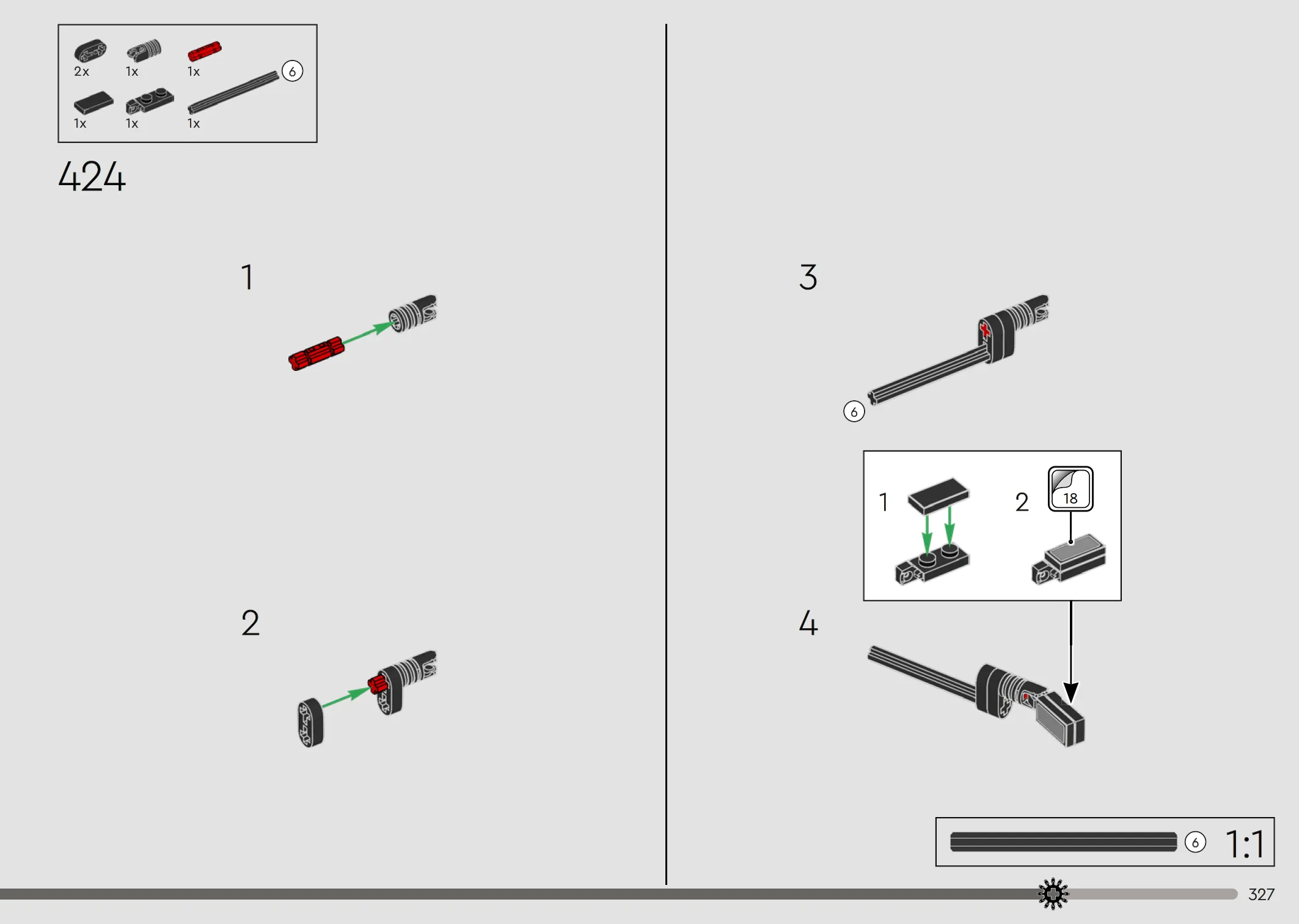 2x 1x 1x 6
1x 1x 1x

424

1

2

3

6

1

2

18

4

6 1:1

327