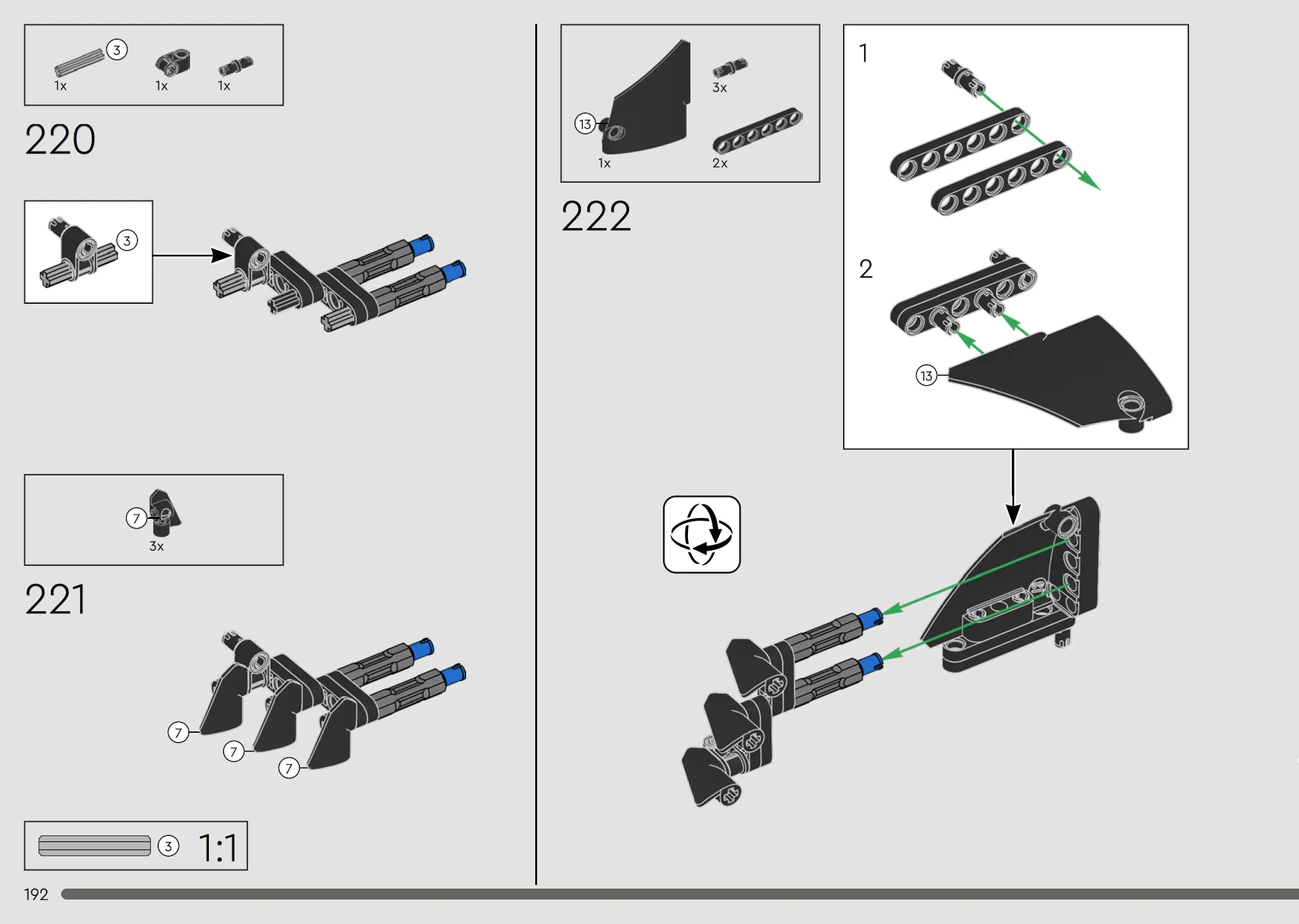 3
1x
1x
1x

220

3

7
3x

221

7
7
7

3
1:1

192

13
1x
3x
2x

222

1

2

13